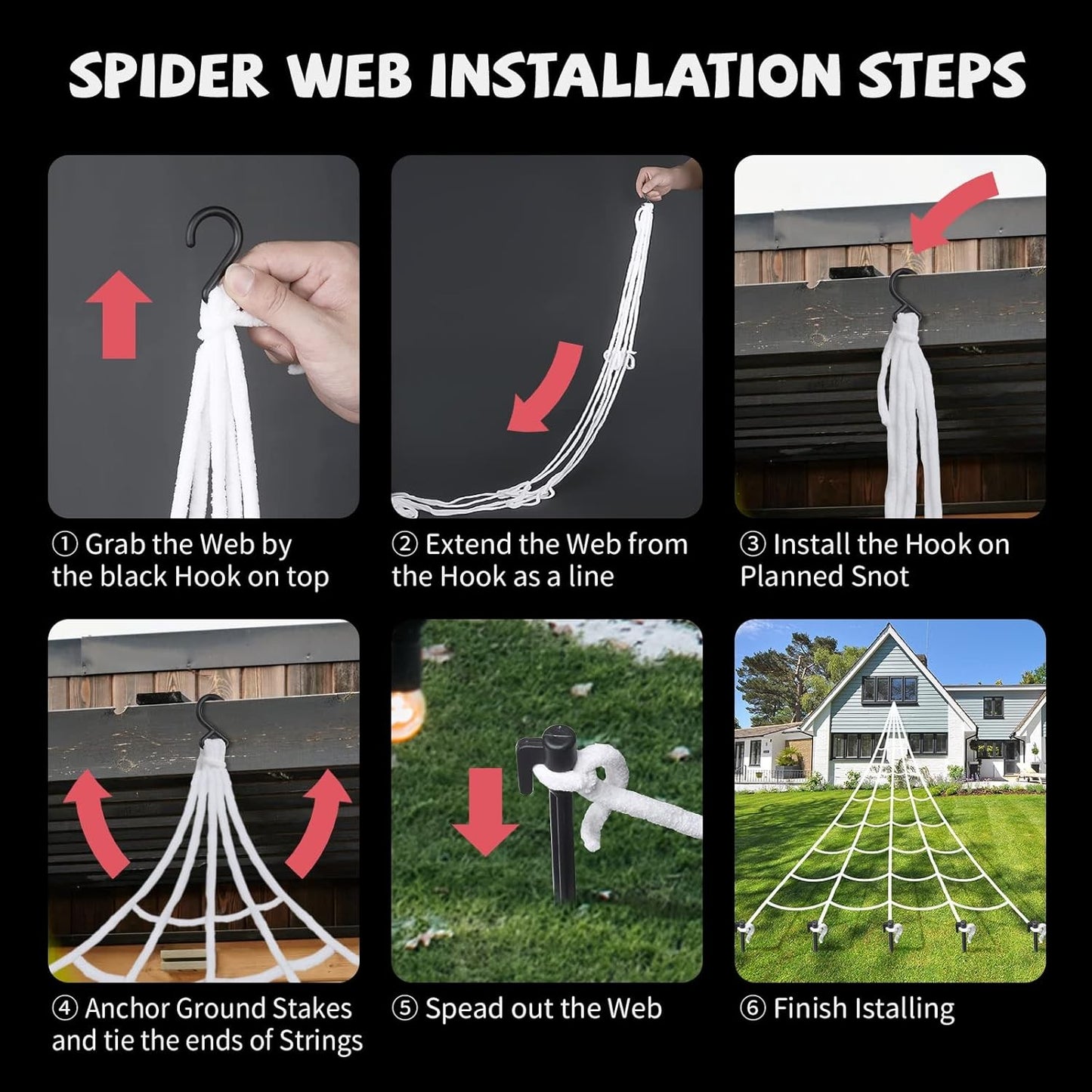 SPIDER WEB INSTALLATION STEPS

① Grab the Web by the black Hook on top

② Extend the Web from the Hook as a line

③ Install the Hook on Planned Snot

④ Anchor Ground Stakes and tie the ends of Strings

⑤ Spead out the Web

⑥ Finish Istalling