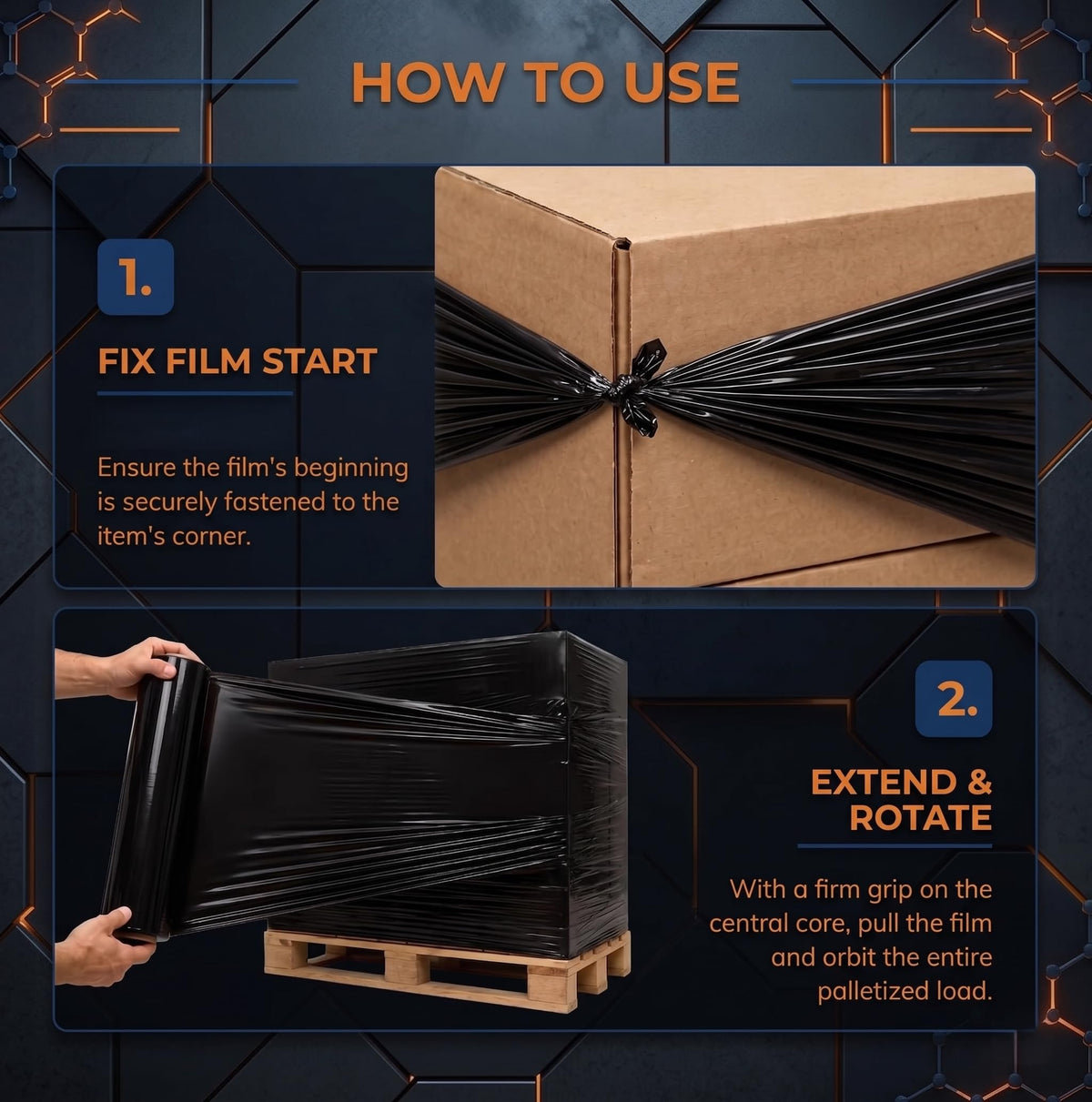 HOW TO USE

1.

FIX FILM START

Ensure the film's beginning is securely fastened to the item's corner.

2.

EXTEND & ROTATE

With a firm grip on the central core, pull the film and orbit the entire palletized load.