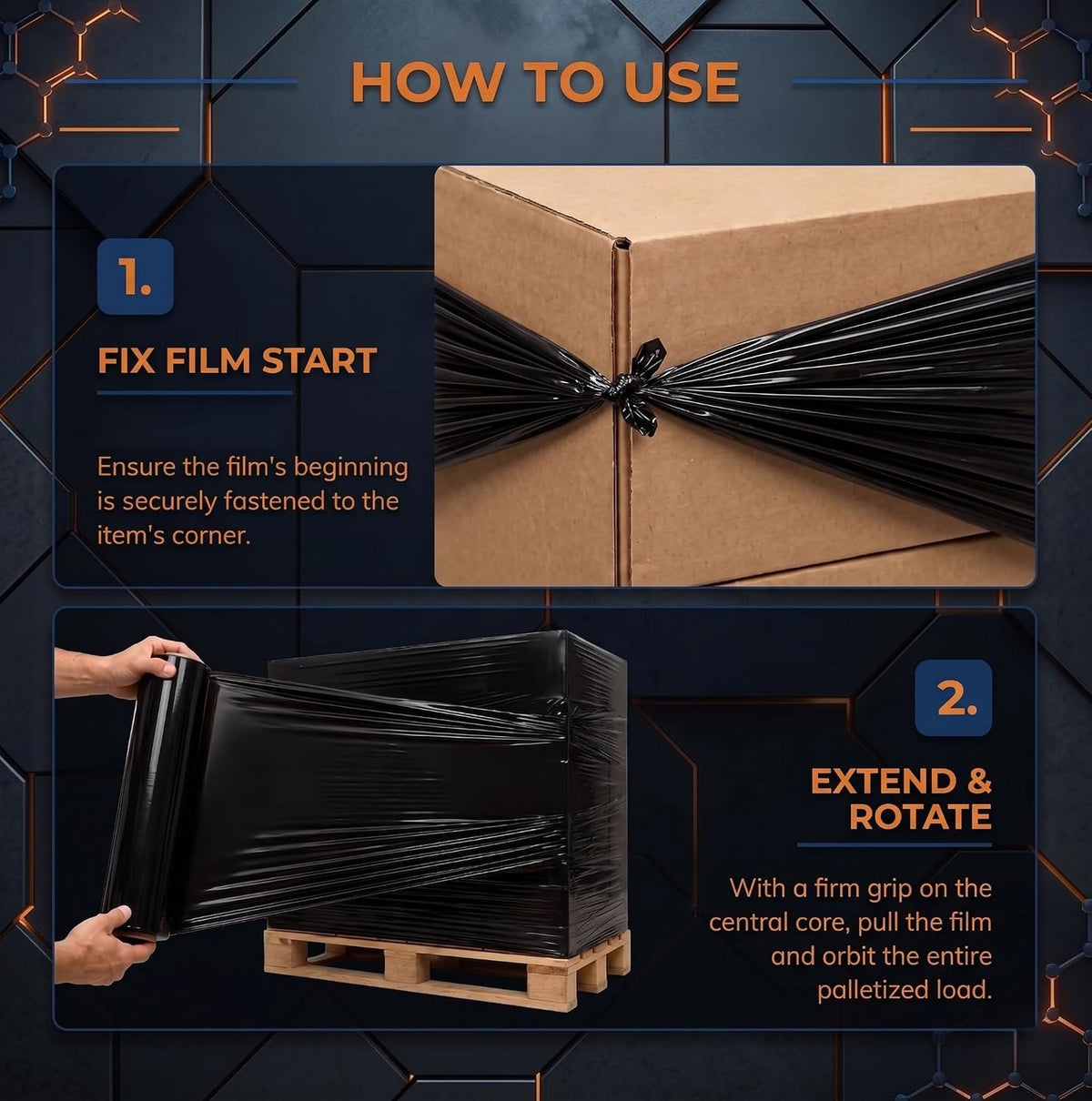 HOW TO USE

1.

FIX FILM START

Ensure the film's beginning is securely fastened to the item's corner.

2.

EXTEND & ROTATE

With a firm grip on the central core, pull the film and orbit the entire palletized load.