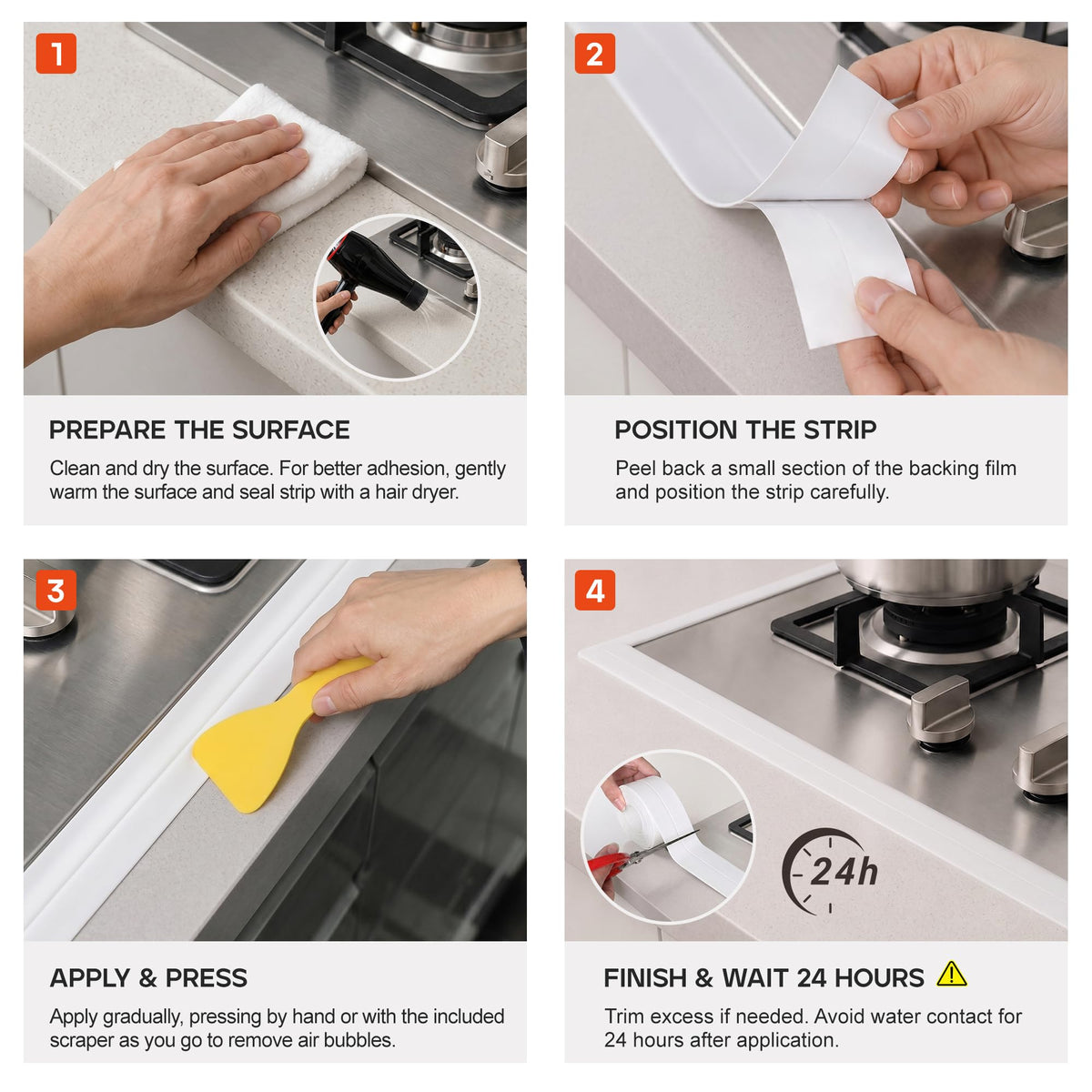 1

PREPARE THE SURFACE

Clean and dry the surface. For better adhesion, gently warm the surface and seal strip with a hair dryer.

2

POSITION THE STRIP

Peel back a small section of the backing film and position the strip carefully.

3

APPLY & PRESS

Apply gradually, pressing by hand or with the included scraper as you go to remove air bubbles.

4

24h

FINISH & WAIT 24 HOURS

Trim excess if needed. Avoid water contact for 24 hours after application.