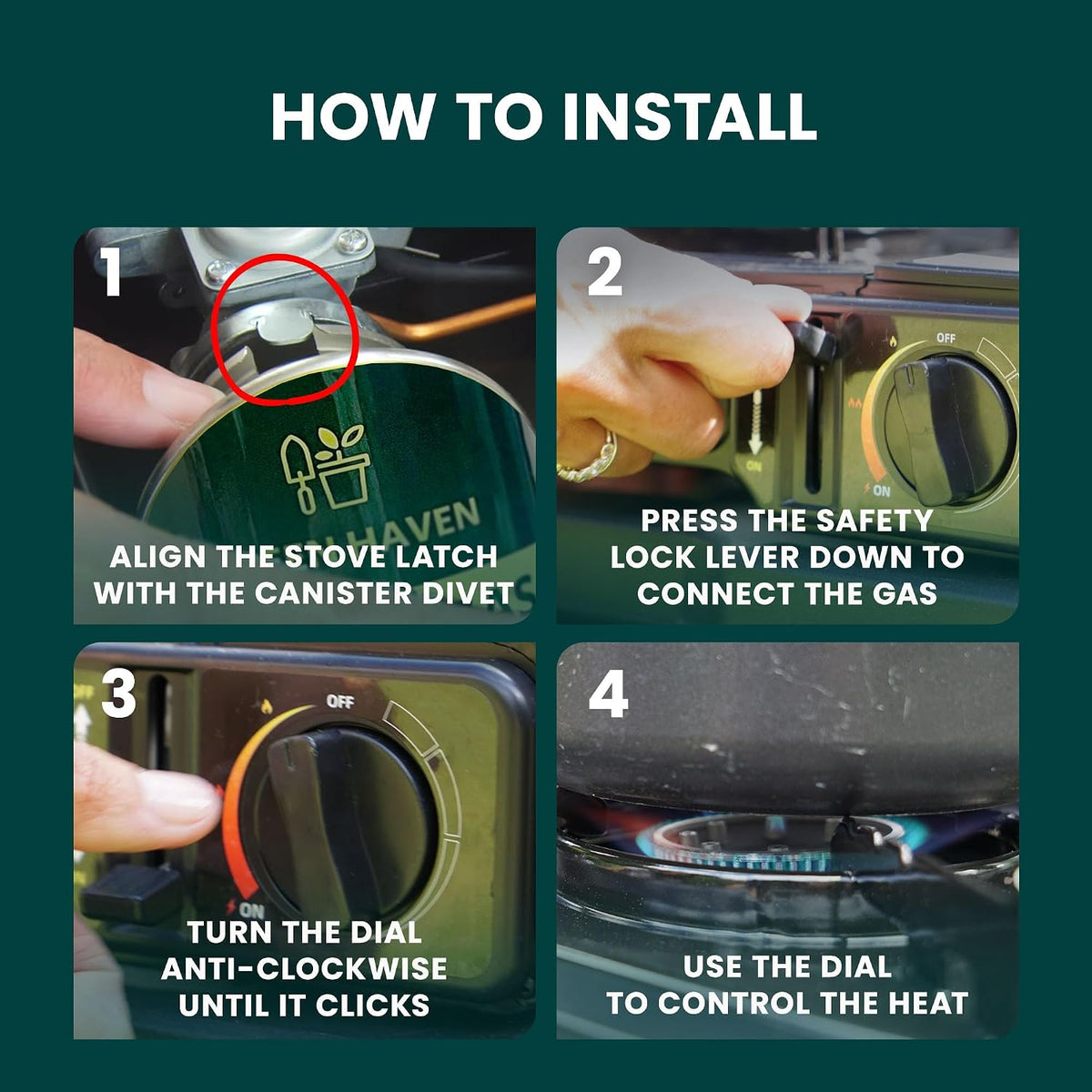 HOW TO INSTALL

1

HAVEN

ALIGN THE STOVE LATCH WITH THE CANISTER DIVET

2

OFF

ON

ON

PRESS THE SAFETY LOCK LEVER DOWN TO CONNECT THE GAS

3

OFF

ON

TURN THE DIAL ANTI-CLOCKWISE UNTIL IT CLICKS

4

USE THE DIAL TO CONTROL THE HEAT