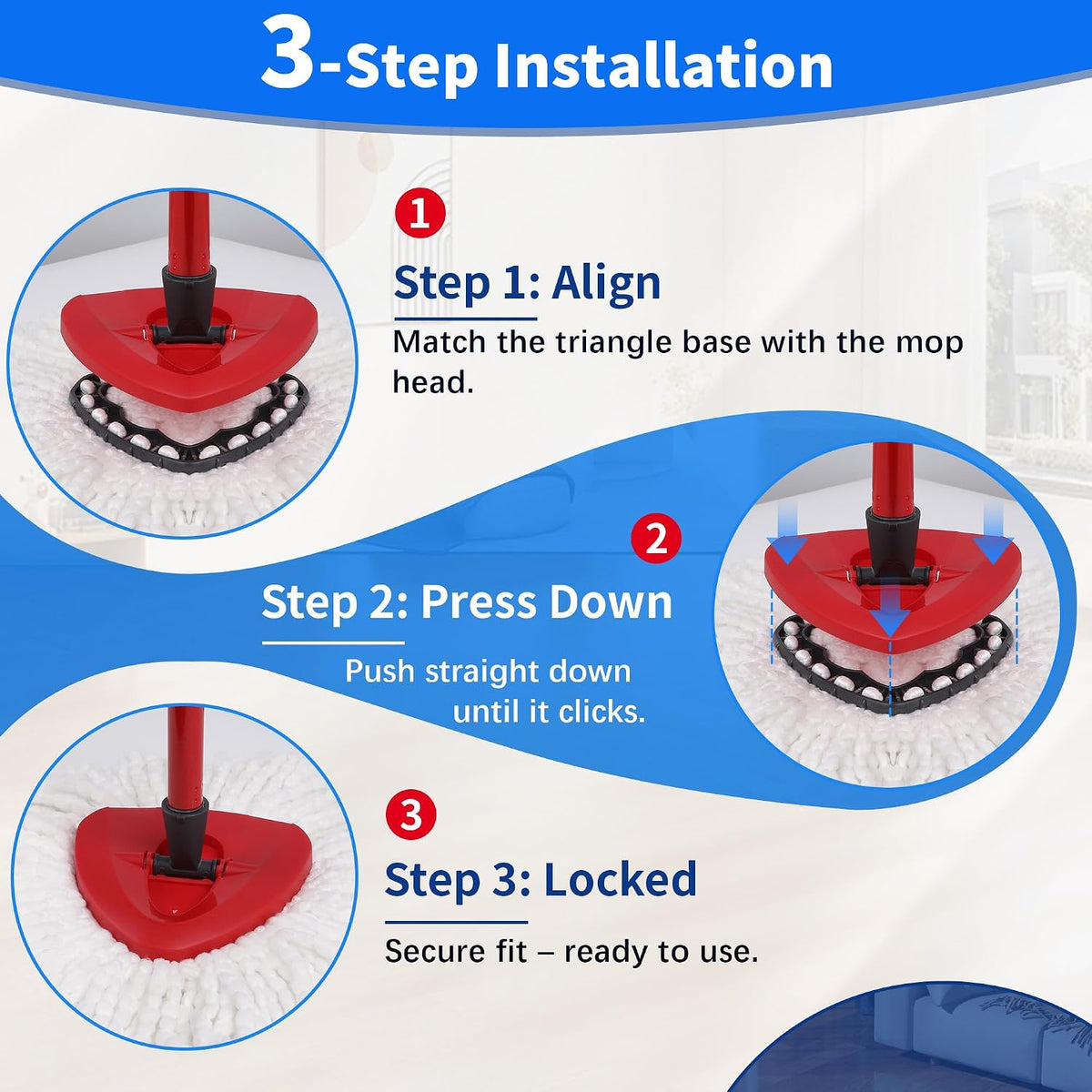 3-Step Installation

1

Step 1: Align

Match the triangle base with the mop head.

2

Step 2: Press Down

Push straight down until it clicks.

3

Step 3: Locked

Secure fit – ready to use.