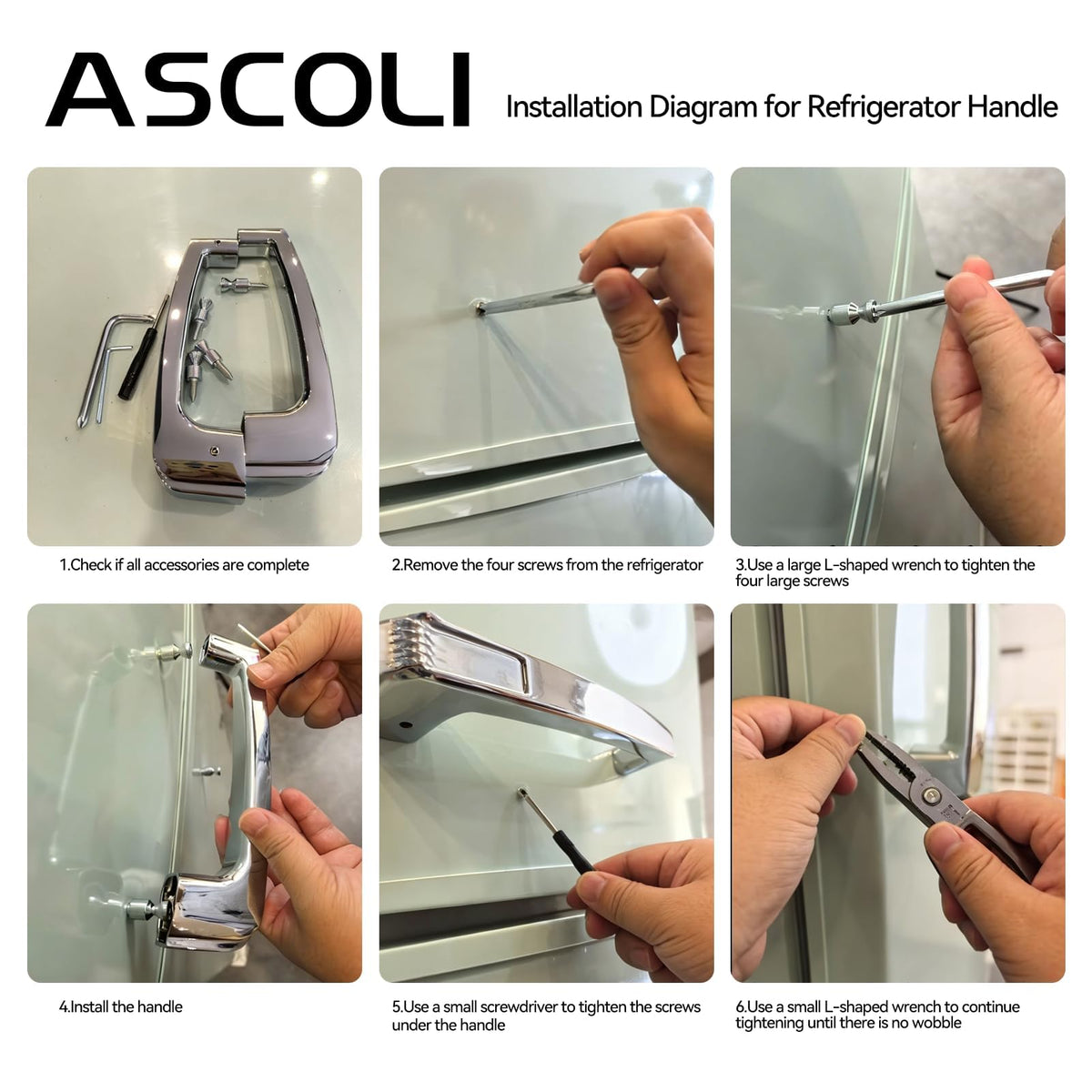 ASCOLI

Installation Diagram for Refrigerator Handle

1.Check if all accessories are complete

2.Remove the four screws from the refrigerator

3.Use a large L-shaped wrench to tighten the four large screws

4.Install the handle

5.Use a small screwdriver to tighten the screws under the handle

6.Use a small L-shaped wrench to continue tightening until there is no wobble