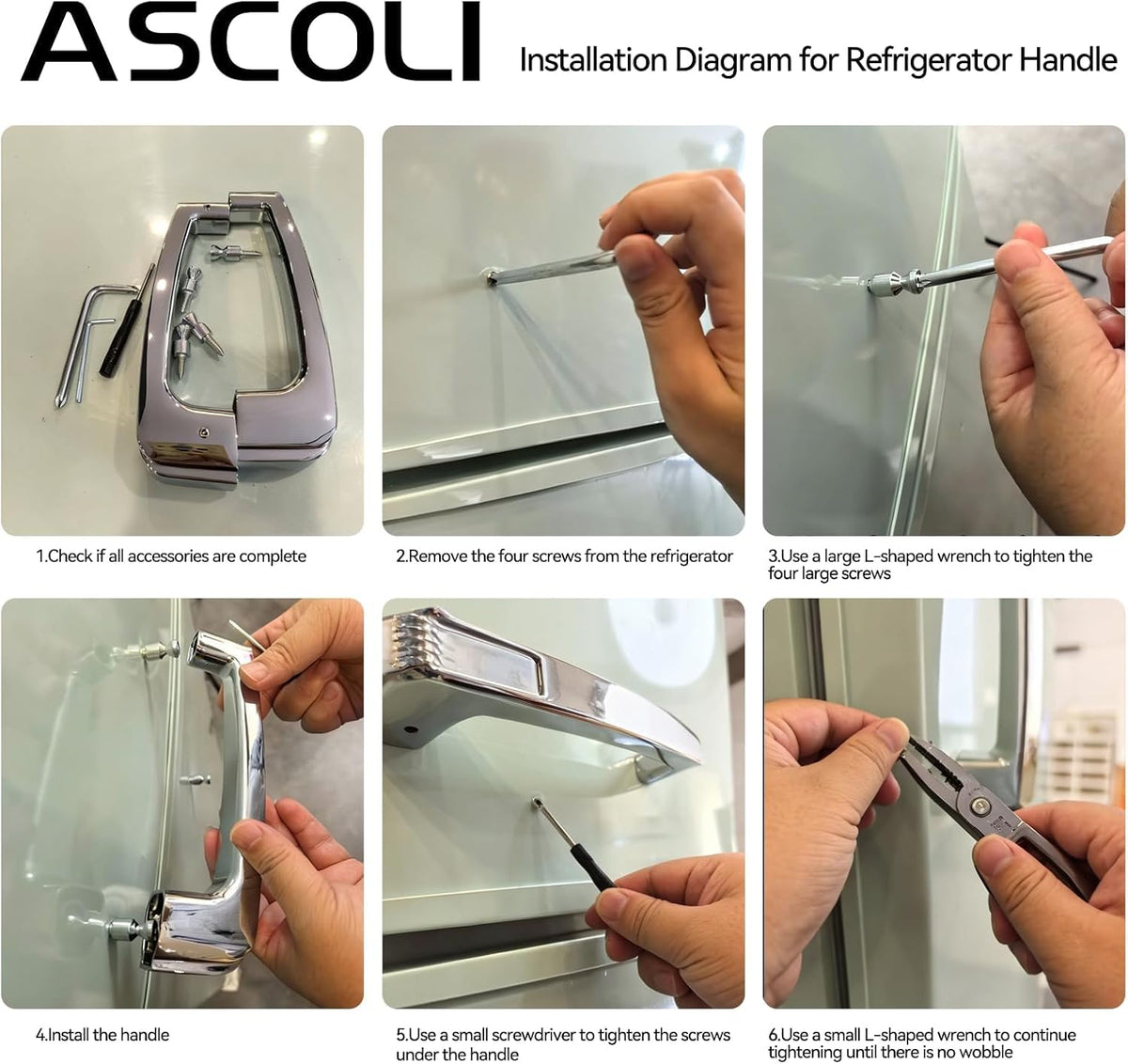 ASCOLI

Installation Diagram for Refrigerator Handle

1.Check if all accessories are complete

2.Remove the four screws from the refrigerator

3.Use a large L-shaped wrench to tighten the four large screws

4.Install the handle

5.Use a small screwdriver to tighten the screws under the handle

6.Use a small L-shaped wrench to continue tightening until there is no wobble