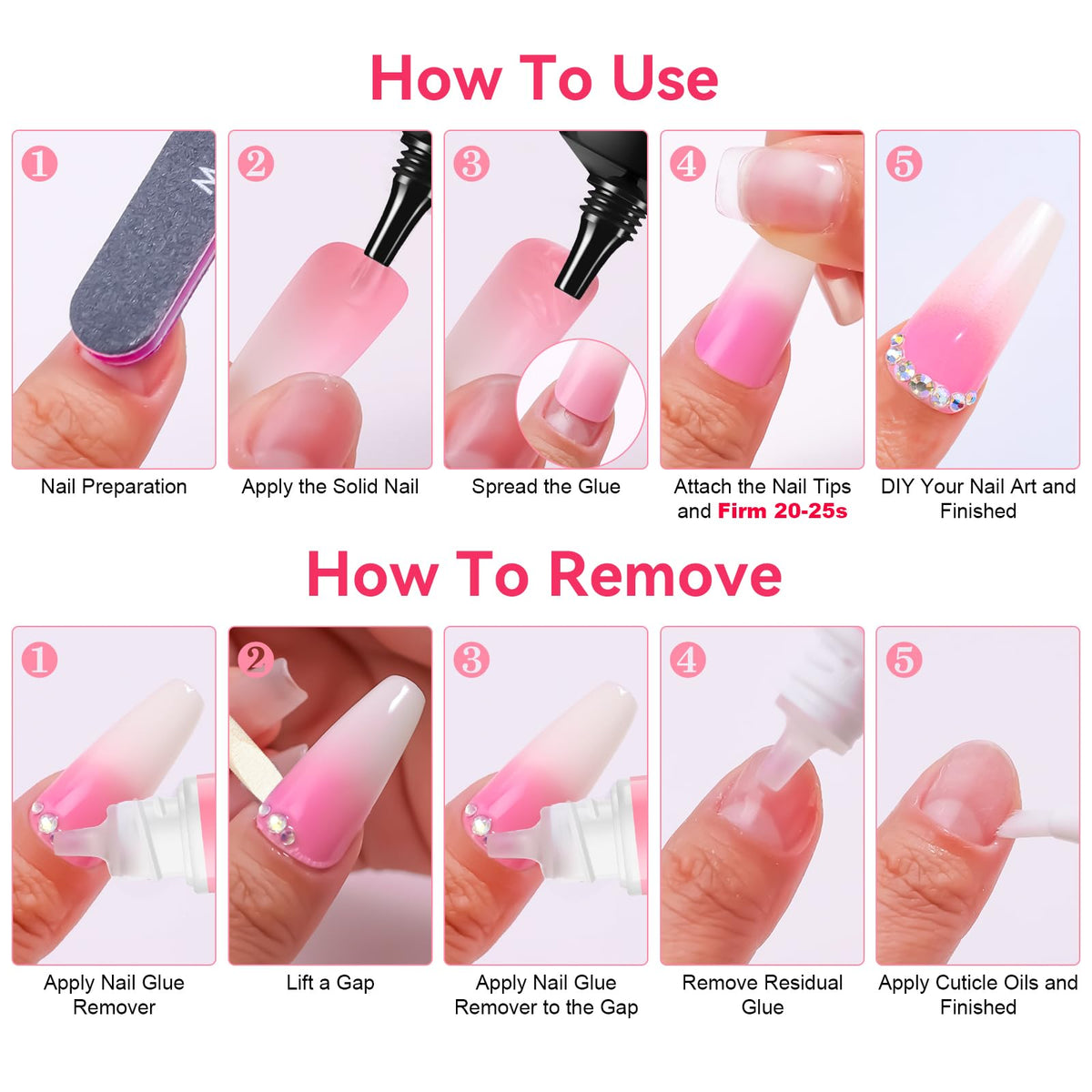 How To Use

1
Nail Preparation

2
Apply the Solid Nail

3
Spread the Glue

4
Attach the Nail Tips and Firm 20-25s

5
DIY Your Nail Art and Finished

How To Remove

1
Apply Nail Glue Remover

2
Lift a Gap

3
Apply Nail Glue Remover to the Gap

4
Remove Residual Glue

5
Apply Cuticle Oils and Finished