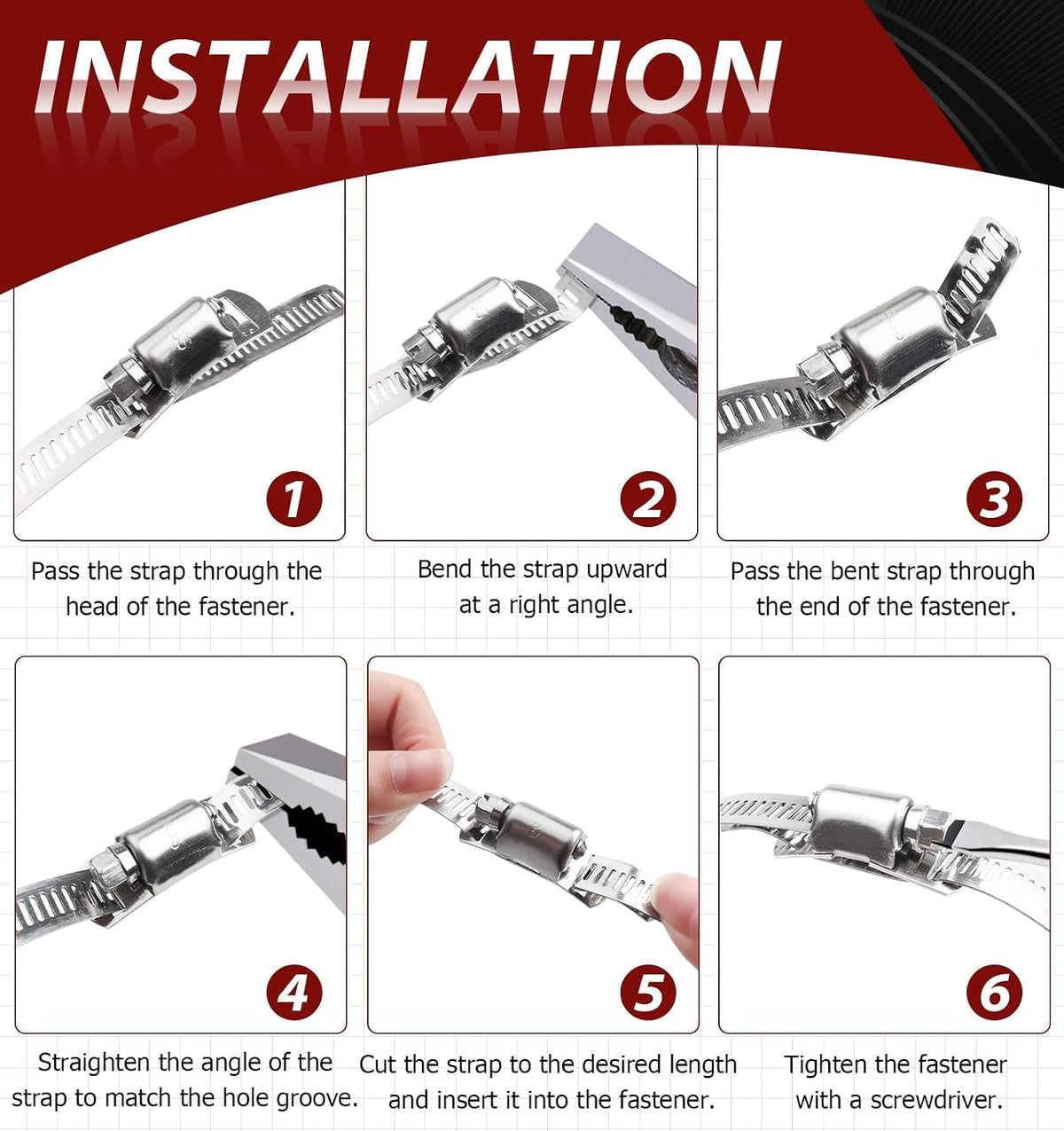 INSTALLATION

1

Pass the strap through the head of the fastener.

2

Bend the strap upward at a right angle.

3

Pass the bent strap through the end of the fastener.

4

Straighten the angle of the strap to match the hole groove.

5

Cut the strap to the desired length and insert it into the fastener.

6

Tighten the fastener with a screwdriver.