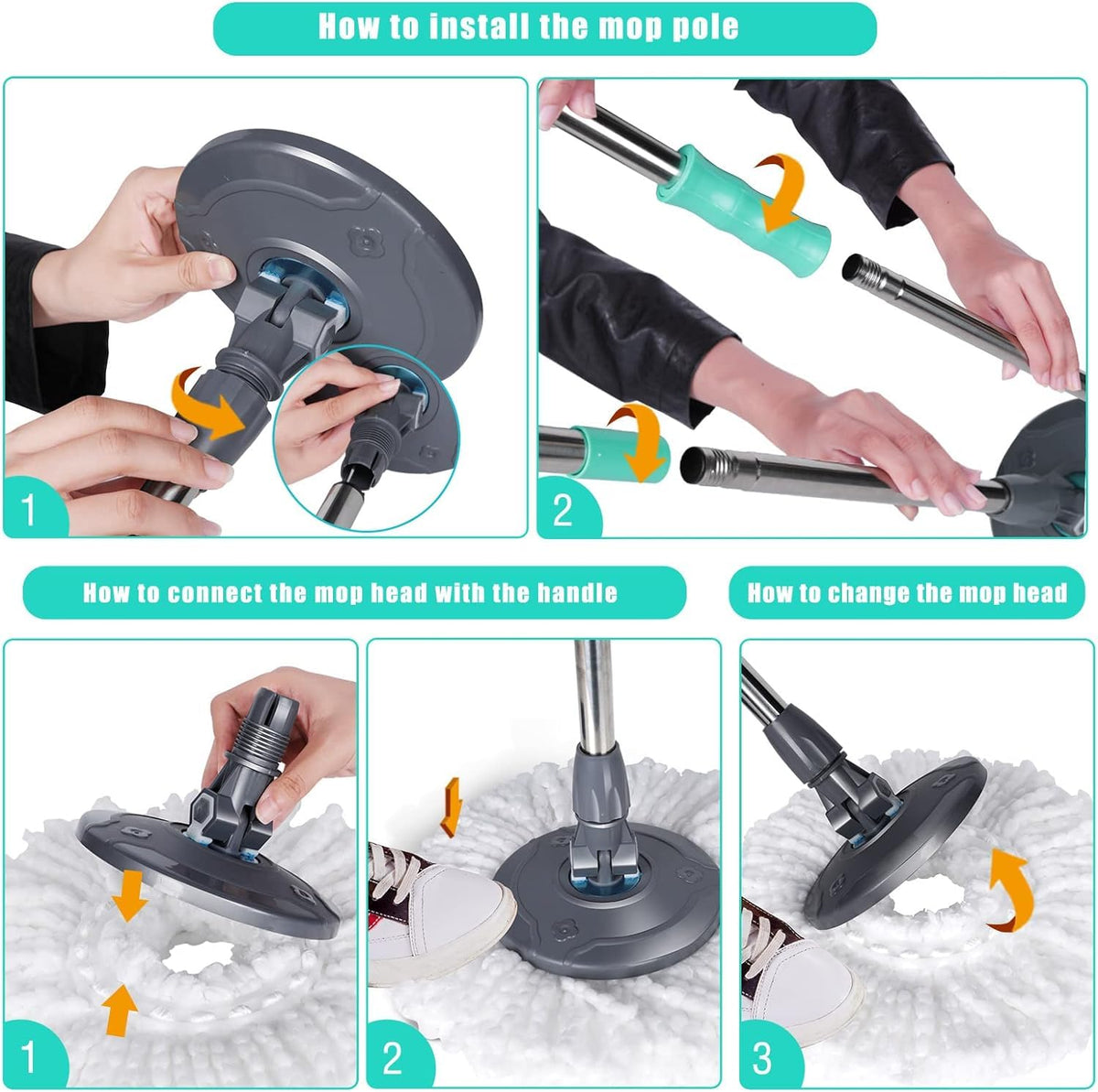 How to install the mop pole

1

2

How to connect the mop head with the handle

How to change the mop head

1

2

3