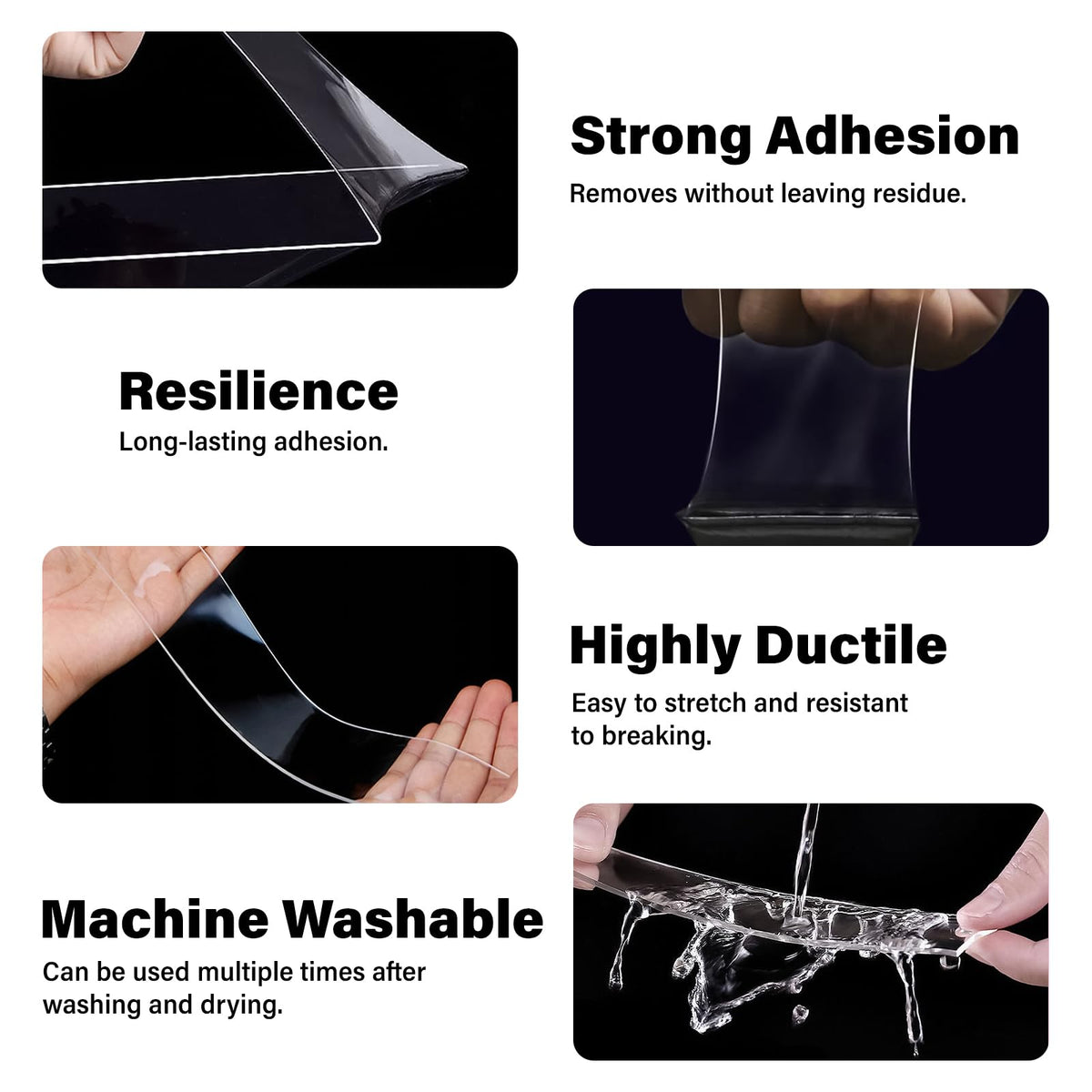 Strong Adhesion
Removes without leaving residue.

Resilience
Long-lasting adhesion.

Highly Ductile
Easy to stretch and resistant to breaking.

Machine Washable
Can be used multiple times after washing and drying.