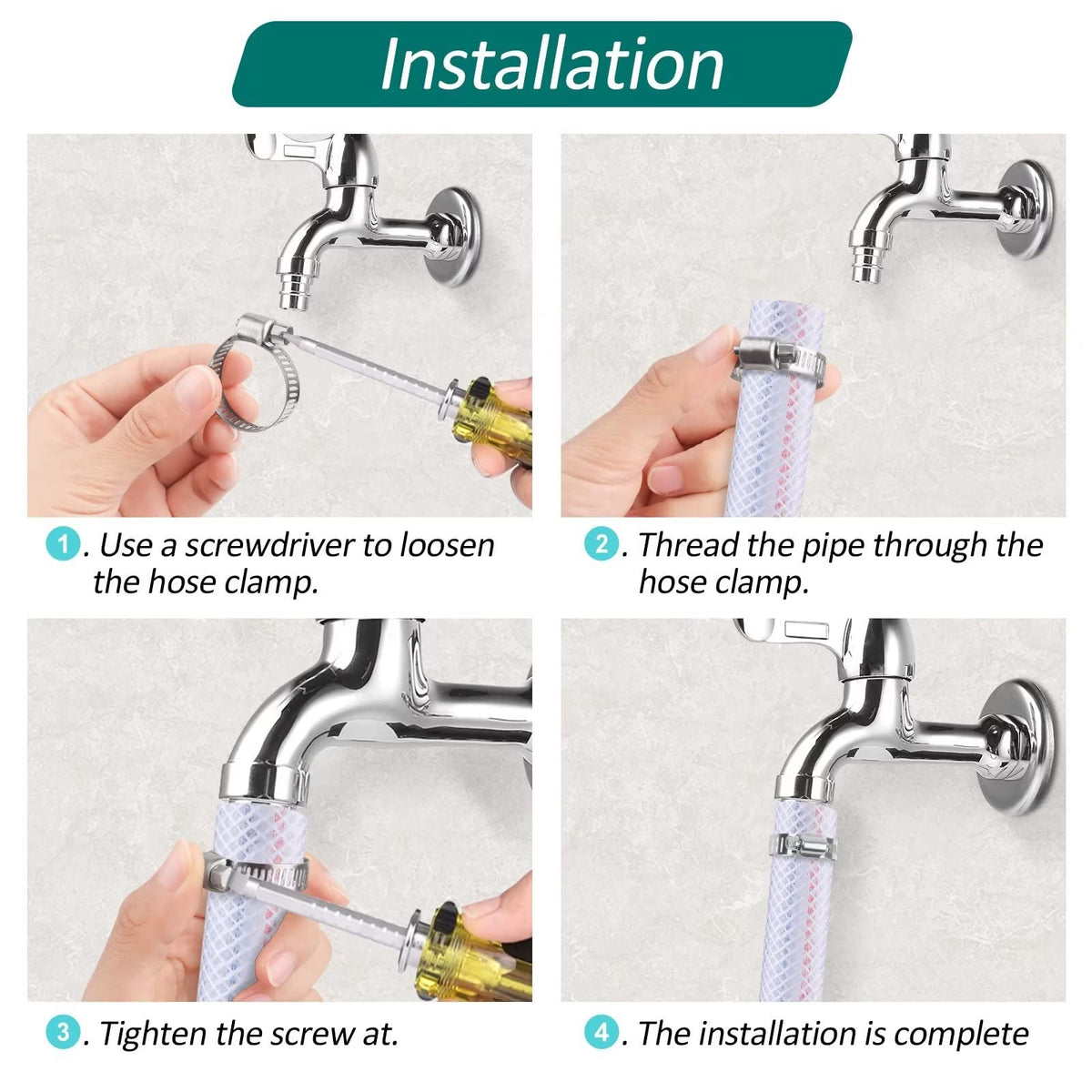 Installation

1. Use a screwdriver to loosen the hose clamp.

2. Thread the pipe through the hose clamp.

3. Tighten the screw at.

4. The installation is complete