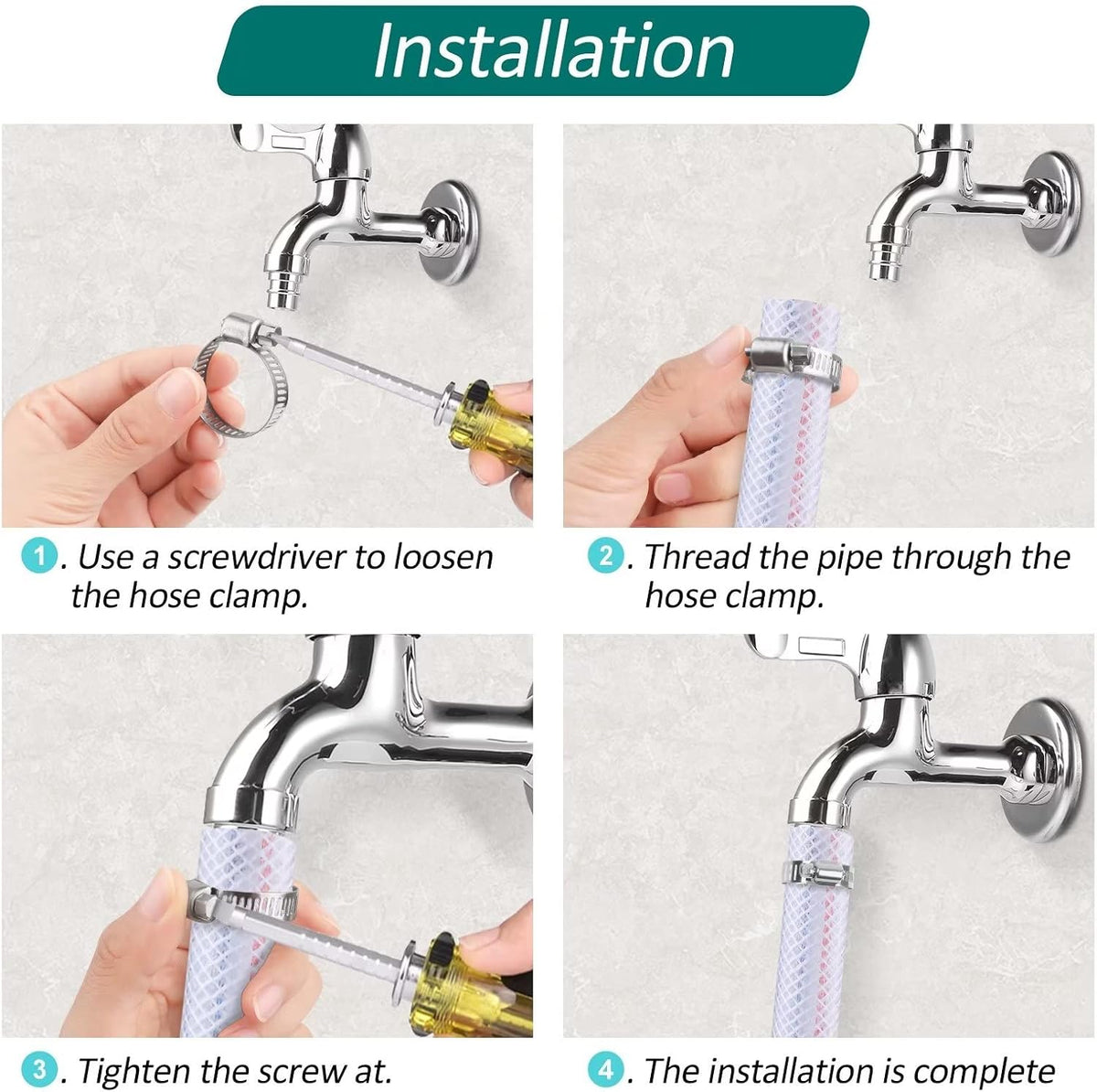 Installation

1. Use a screwdriver to loosen the hose clamp.

2. Thread the pipe through the hose clamp.

3. Tighten the screw at.

4. The installation is complete