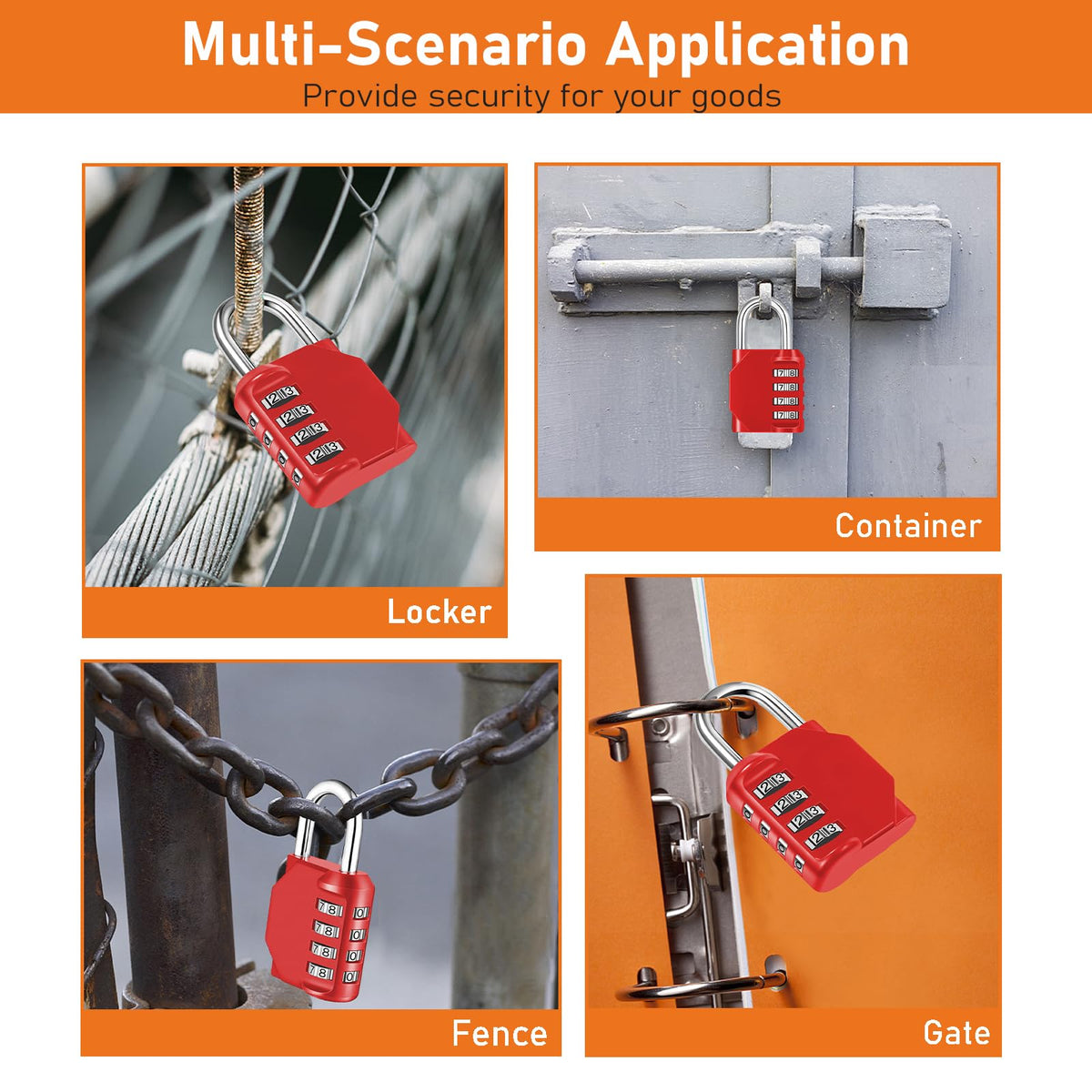 Multi-Scenario Application
Provide security for your goods

Locker

Container

Fence

Gate