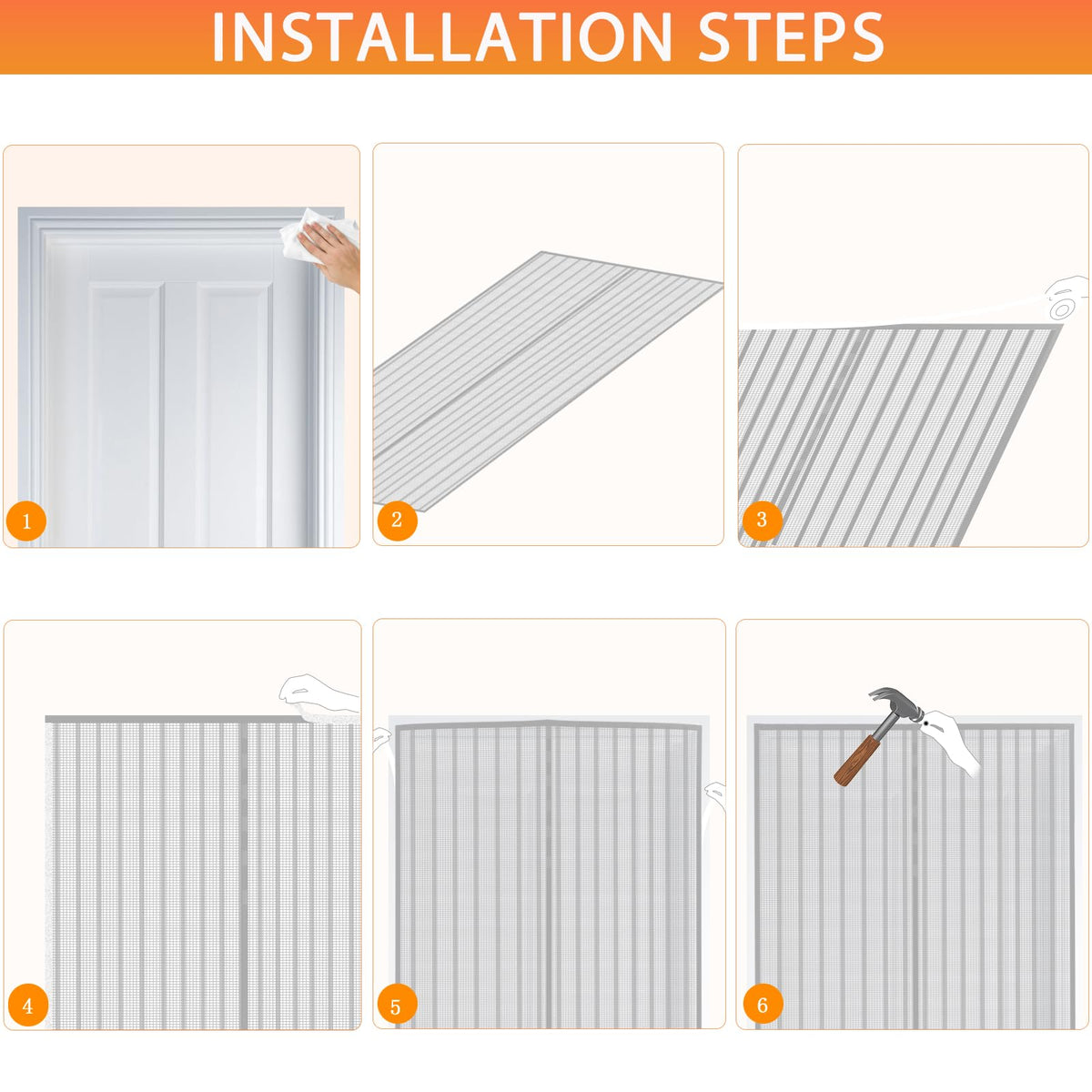 INSTALLATION STEPS

1

2

3

4

5

6