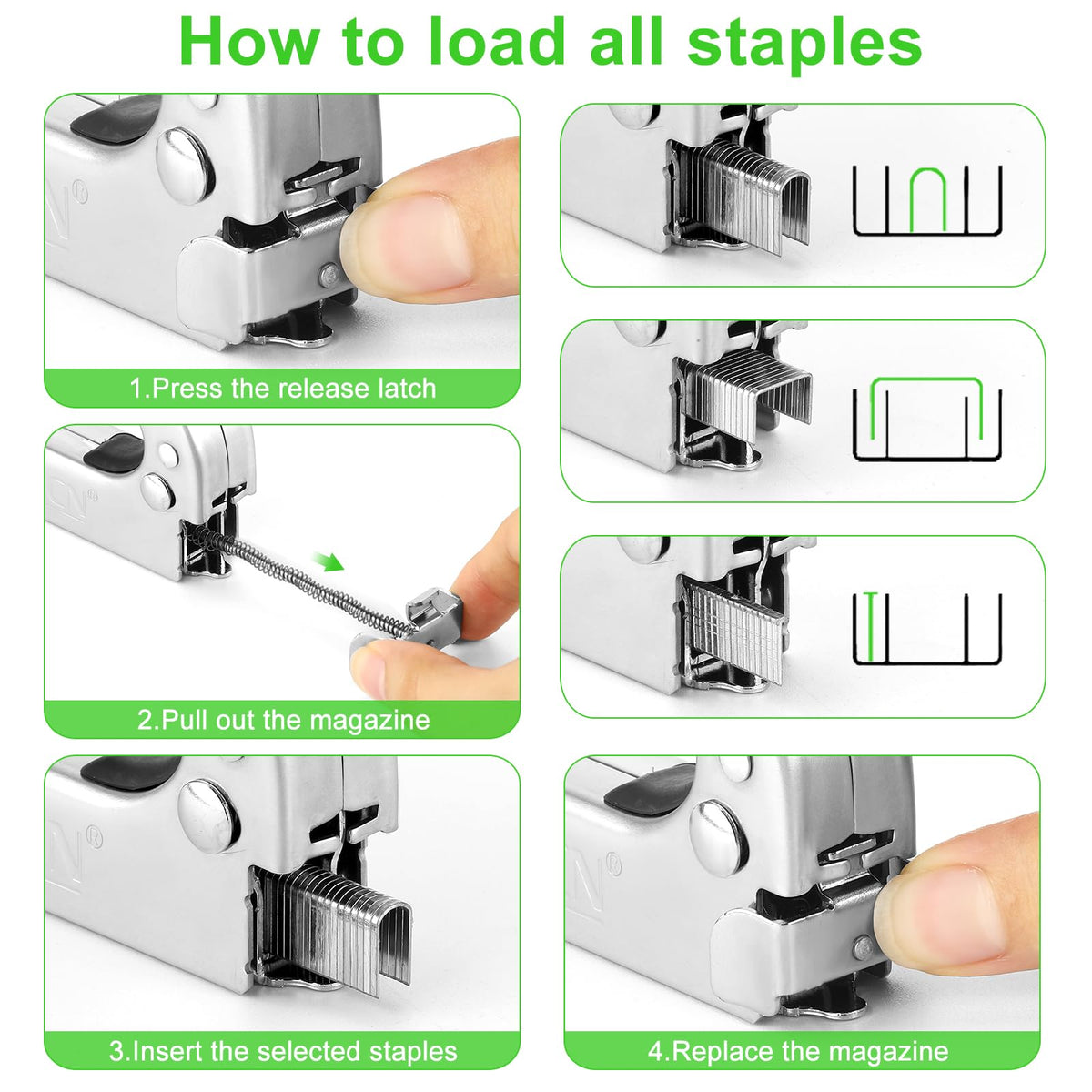 How to load all staples

1.Press the release latch

2.Pull out the magazine

3.Insert the selected staples

4.Replace the magazine