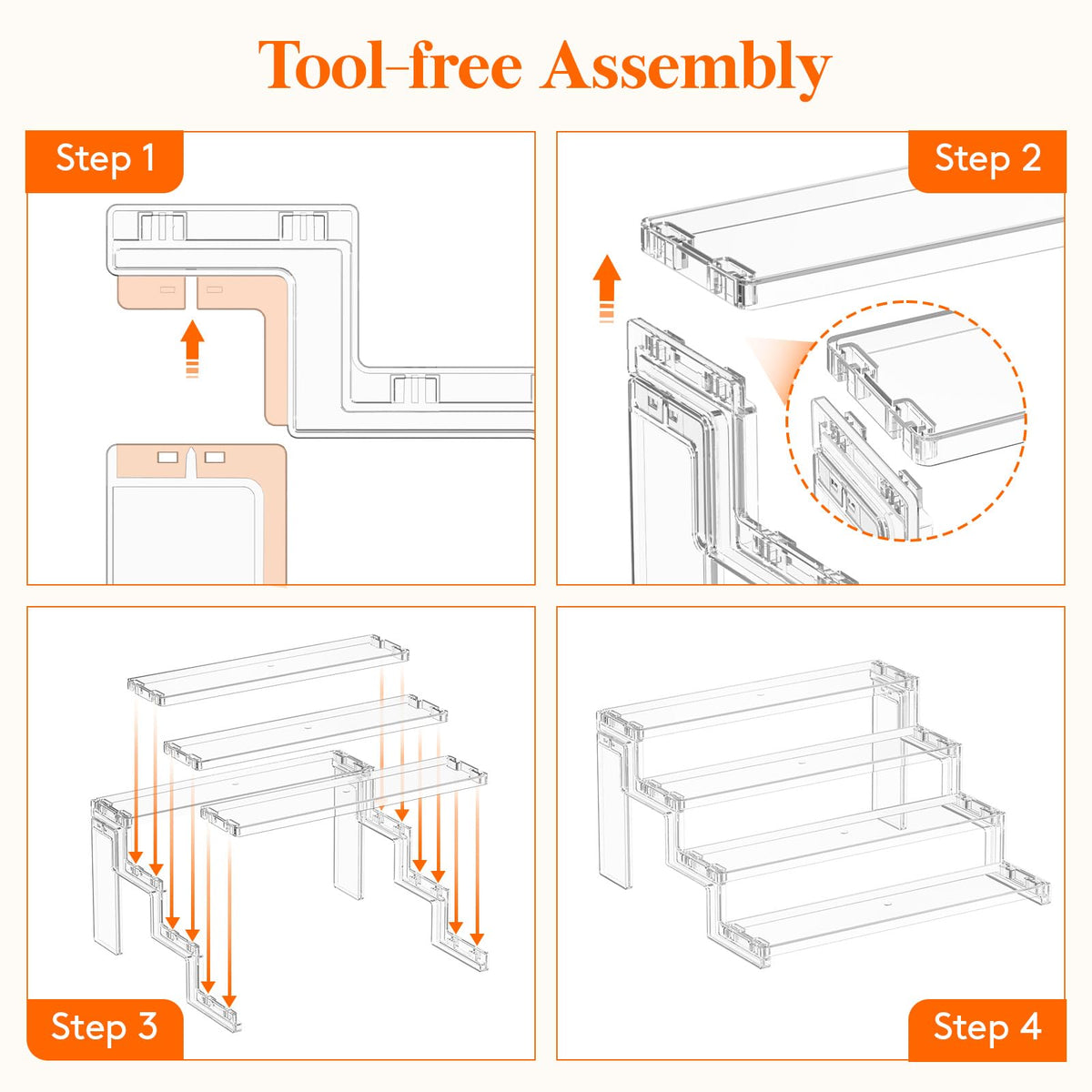 Tool-free Assembly

Step 1

Step 2

Step 3

Step 4