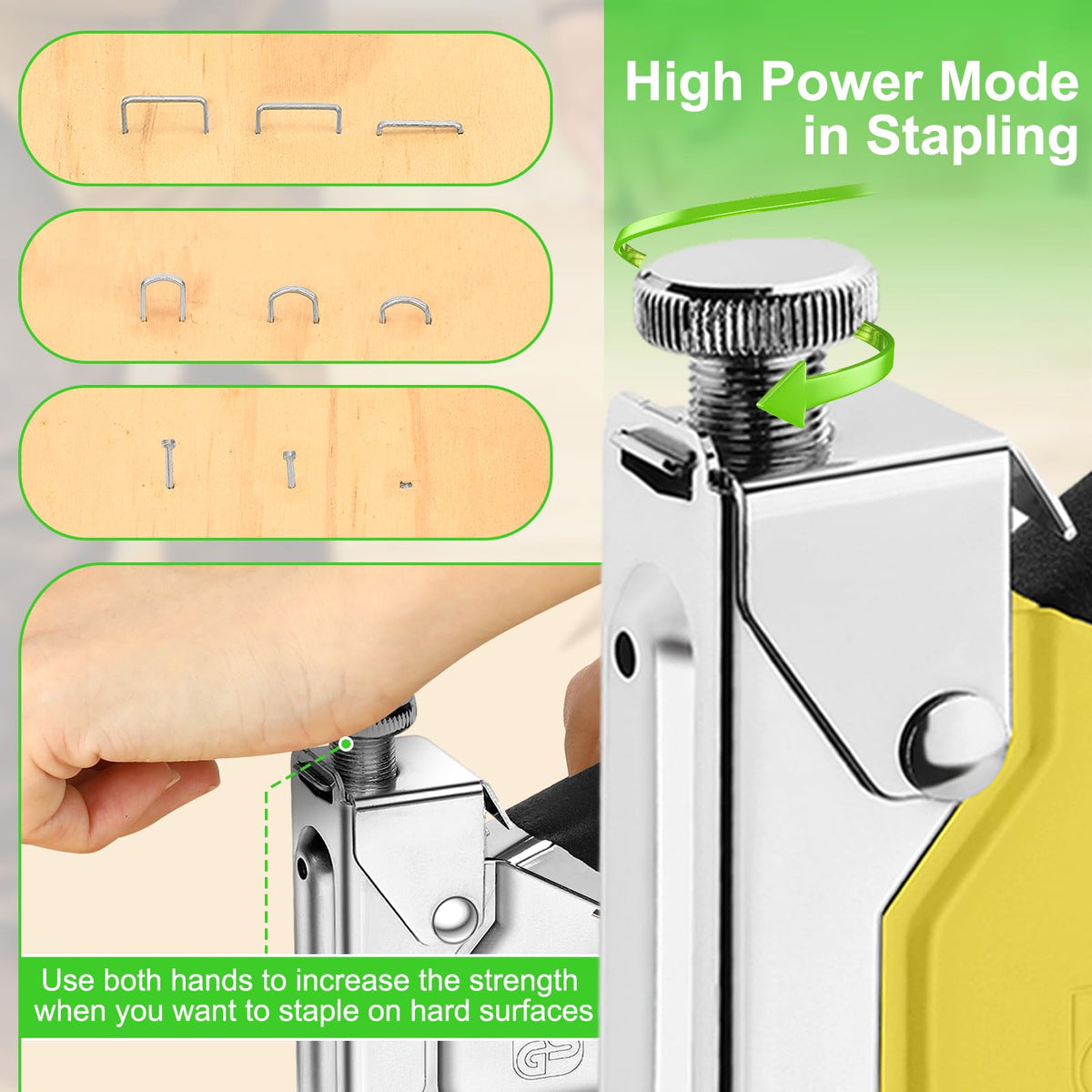 High Power Mode in Stapling

Use both hands to increase the strength when you want to staple on hard surfaces

GS