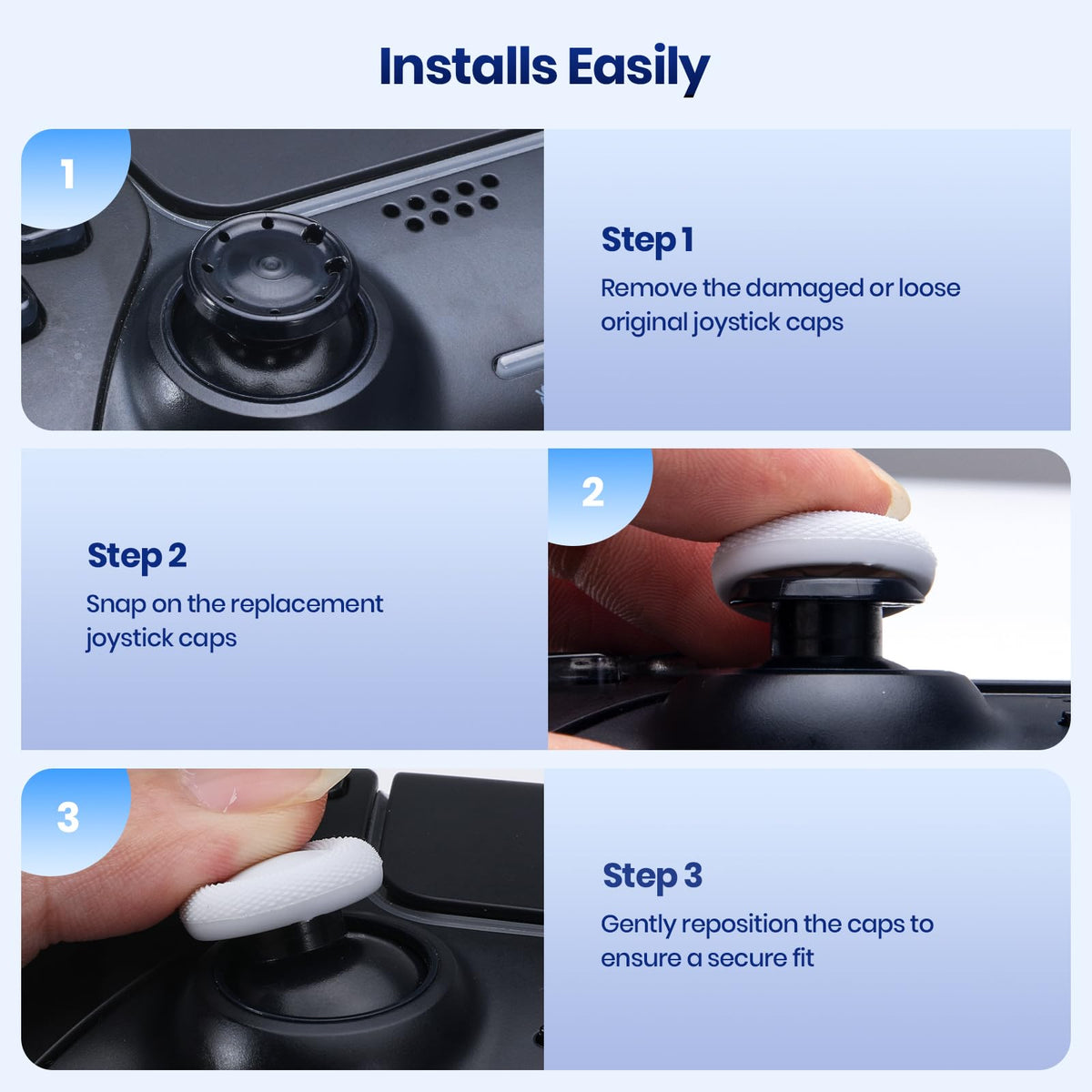 Installs Easily

1

Step 1
Remove the damaged or loose original joystick caps

Step 2
Snap on the replacement joystick caps

2

3

Step 3
Gently reposition the caps to ensure a secure fit