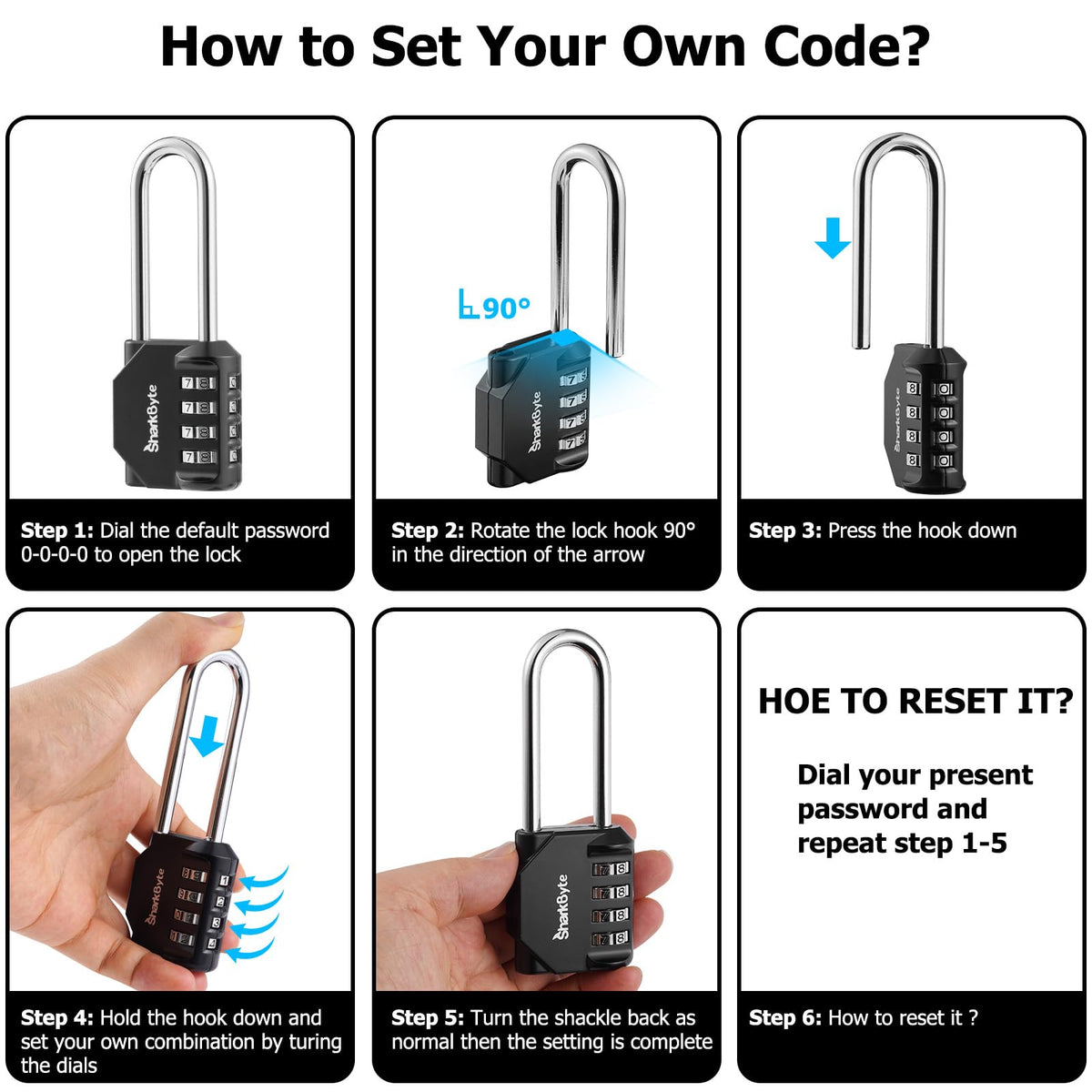 How to Set Your Own Code?

SharkByte

Step 1: Dial the default password 0-0-0-0 to open the lock

90°

SharkByte

Step 2: Rotate the lock hook 90° in the direction of the arrow

SharkByte

Step 3: Press the hook down

SharkByte

1 2 3 4

Step 4: Hold the hook down and set your own combination by turing the dials

SharkByte

Step 5: Turn the shackle back as normal then the setting is complete

HOE TO RESET IT?

Dial your present password and repeat step 1-5

Step 6: How to reset it ?