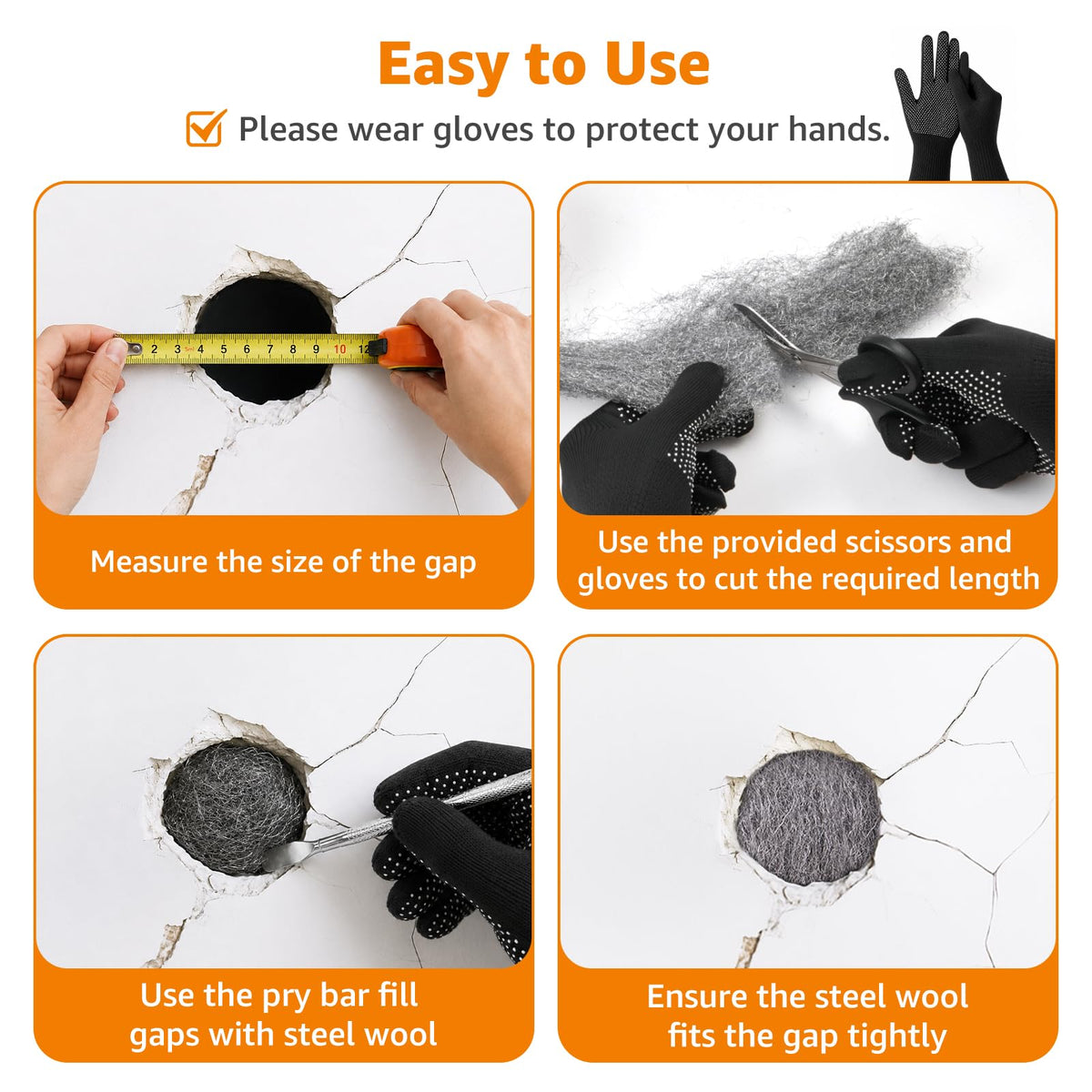 Easy to Use

Please wear gloves to protect your hands.

2 3 4 5 6 7 8 9 10 12

Measure the size of the gap

Use the provided scissors and gloves to cut the required length

Use the pry bar fill gaps with steel wool

Ensure the steel wool fits the gap tightly