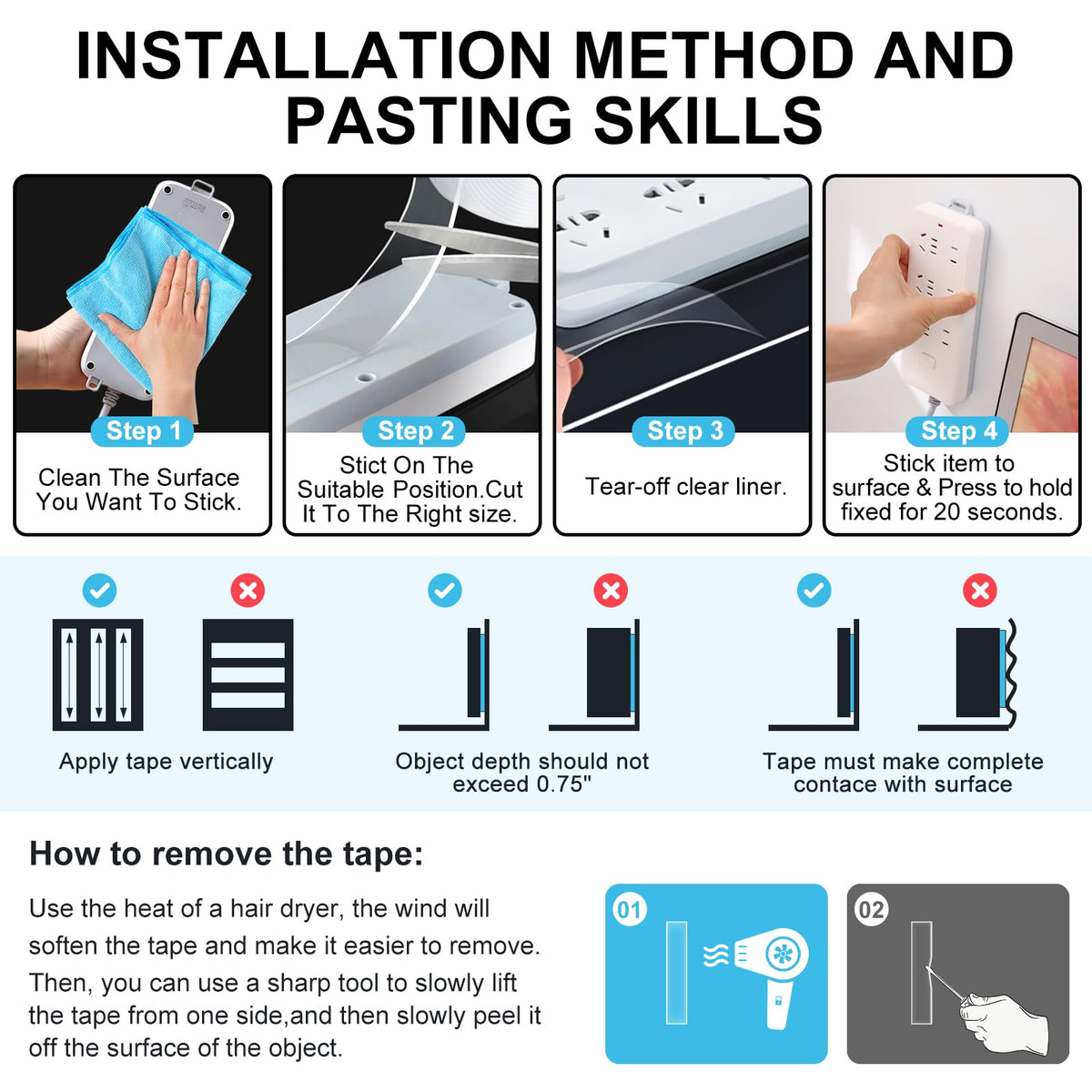 INSTALLATION METHOD AND PASTING SKILLS

Step 1
Clean The Surface You Want To Stick.

Step 2
Stict On The Suitable Position.Cut It To The Right size.

Step 3
Tear-off clear liner.

Step 4
Stick item to surface & Press to hold fixed for 20 seconds.

Apply tape vertically

Object depth should not exceed 0.75"

Tape must make complete contace with surface

How to remove the tape:

Use the heat of a hair dryer, the wind will soften the tape and make it easier to remove. Then, you can use a sharp tool to slowly lift the tape from one side,and then slowly peel it off the surface of the object.

01

02