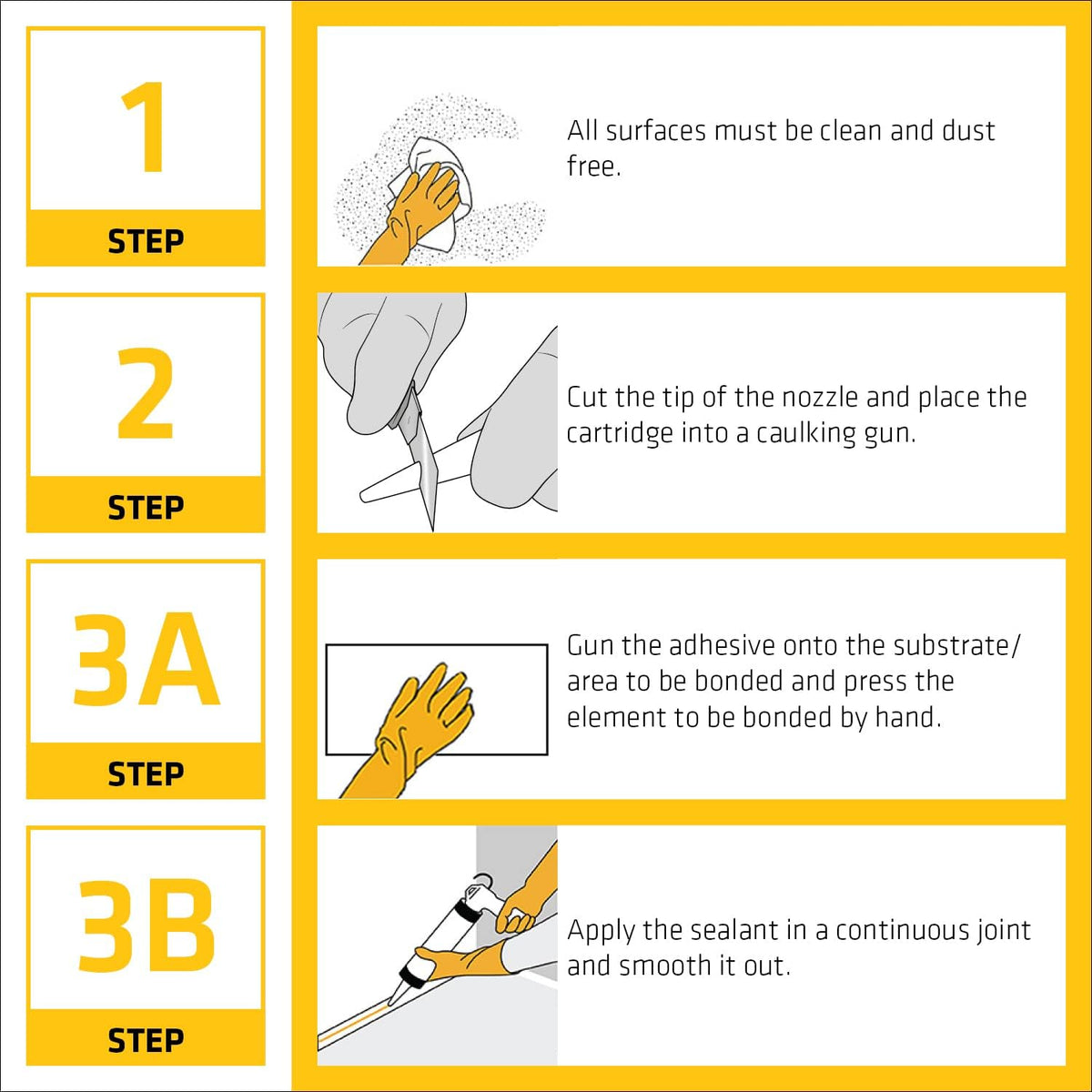 1
STEP

All surfaces must be clean and dust free.

2
STEP

Cut the tip of the nozzle and place the cartridge into a caulking gun.

3A
STEP

Gun the adhesive onto the substrate/ area to be bonded and press the element to be bonded by hand.

3B
STEP

Apply the sealant in a continuous joint and smooth it out.