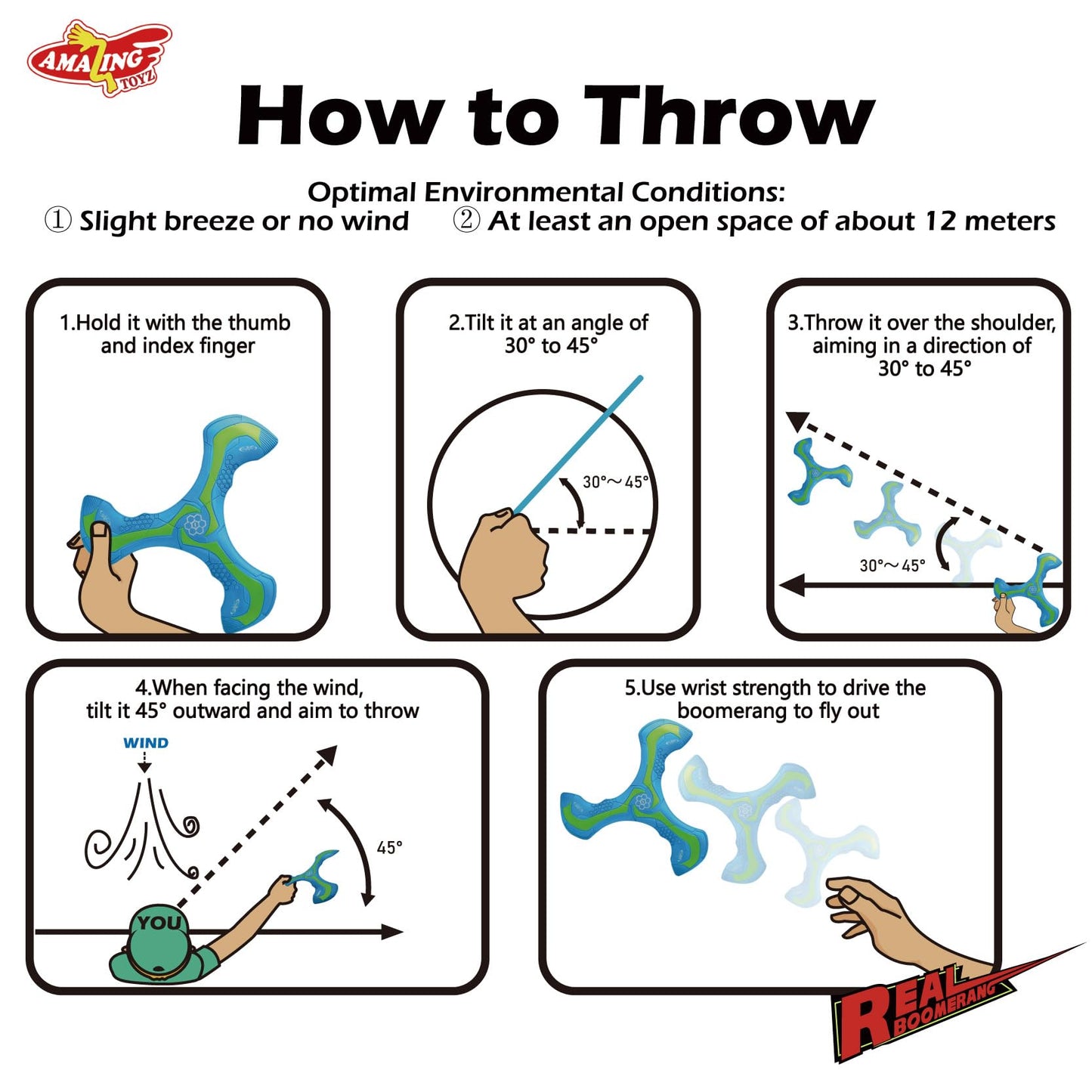 AMAZING TOYZ

How to Throw

Optimal Environmental Conditions:
① Slight breeze or no wind ② At least an open space of about 12 meters

1.Hold it with the thumb and index finger

2.Tilt it at an angle of 30° to 45°

30°～45°

3.Throw it over the shoulder, aiming in a direction of 30° to 45°

30°～45°

4.When facing the wind, tilt it 45° outward and aim to throw

WIND

45°

YOU

5.Use wrist strength to drive the boomerang to fly out

REAL BOOMERANG