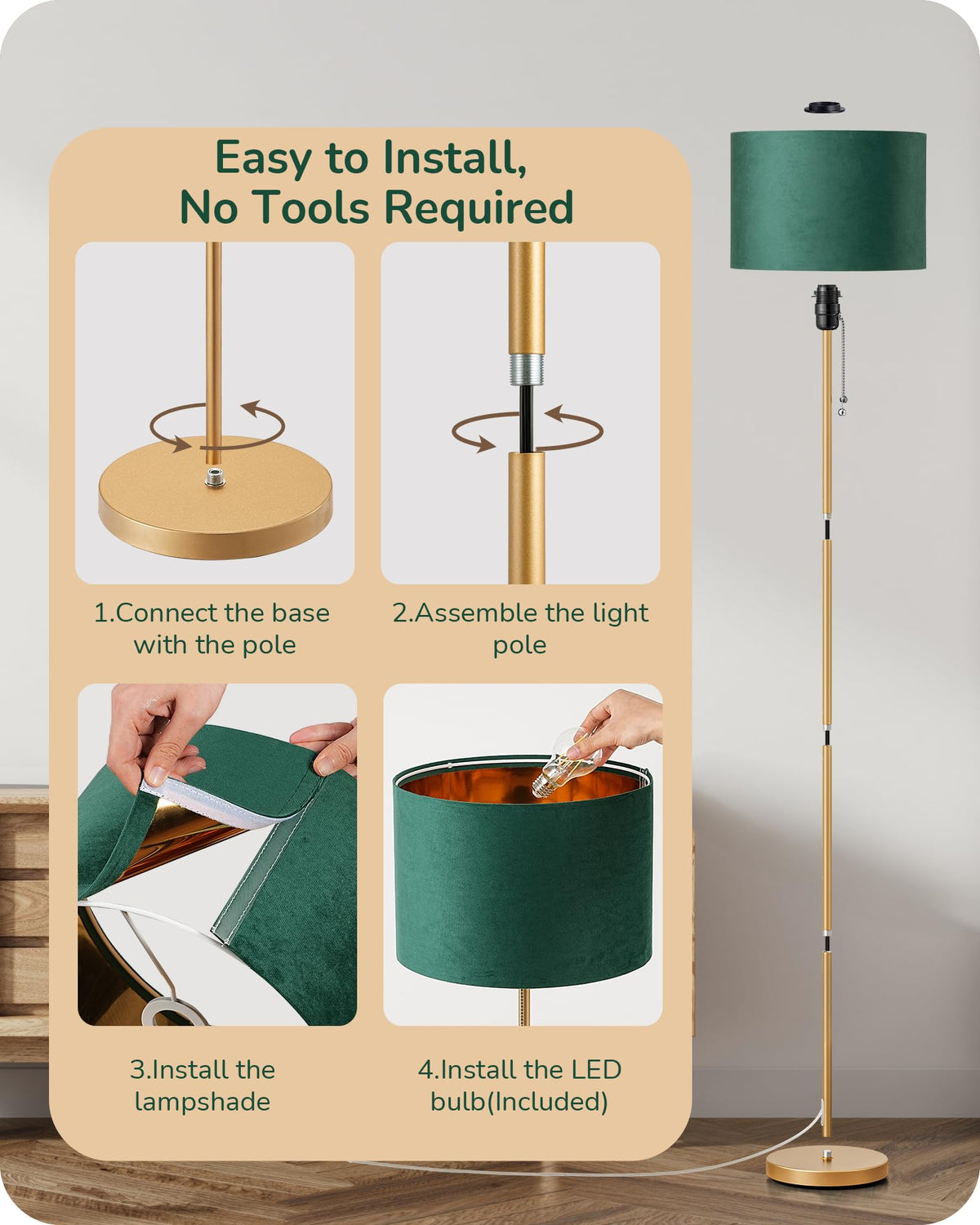 Easy to Install,
No Tools Required

1.Connect the base with the pole

2.Assemble the light pole

3.Install the lampshade

4.Install the LED bulb(Included)