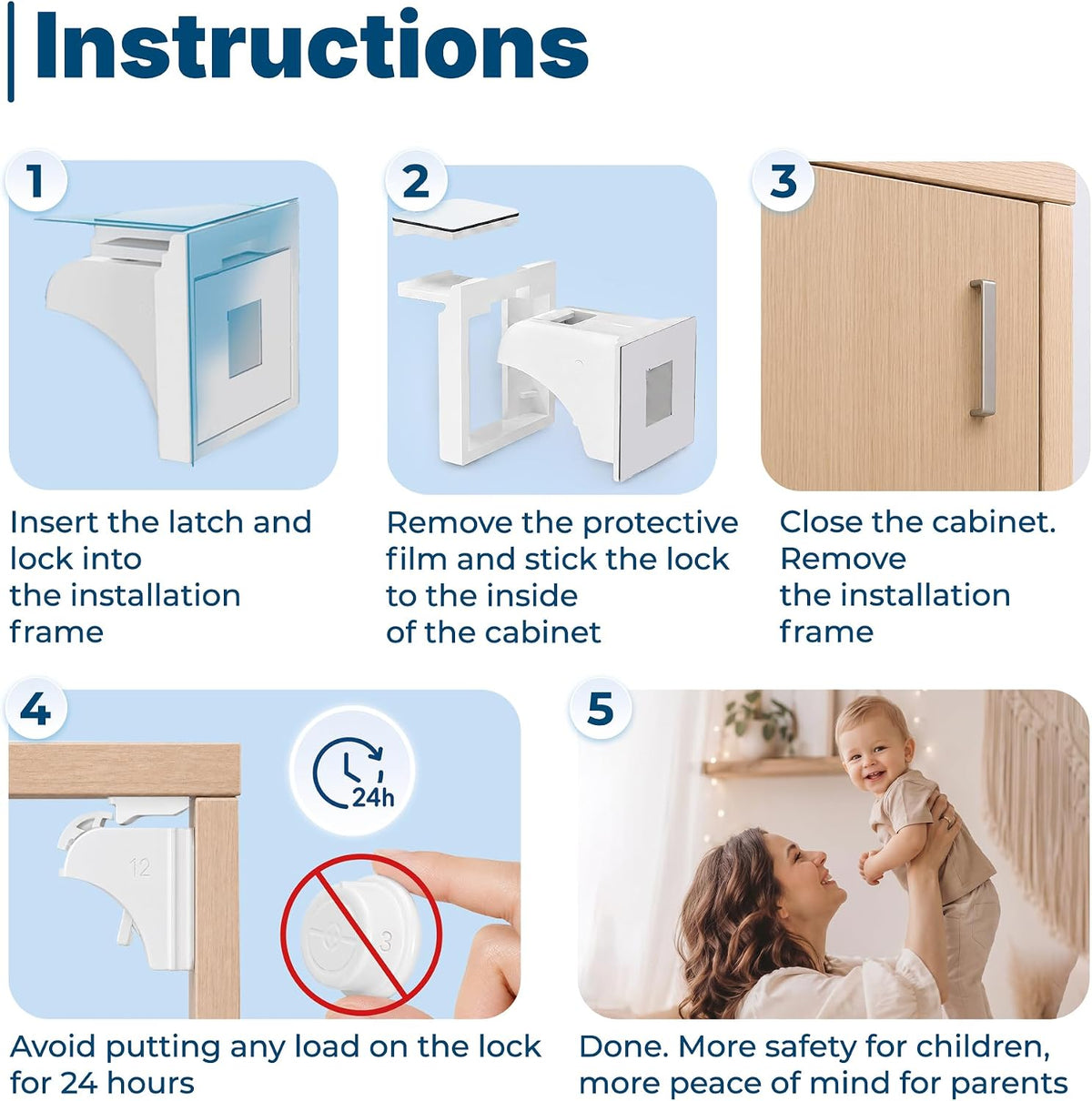 Instructions

1

Insert the latch and lock into the installation frame

2

Remove the protective film and stick the lock to the inside of the cabinet

3

Close the cabinet. Remove the installation frame

4

24h

12

3

Avoid putting any load on the lock for 24 hours

5

Done. More safety for children, more peace of mind for parents