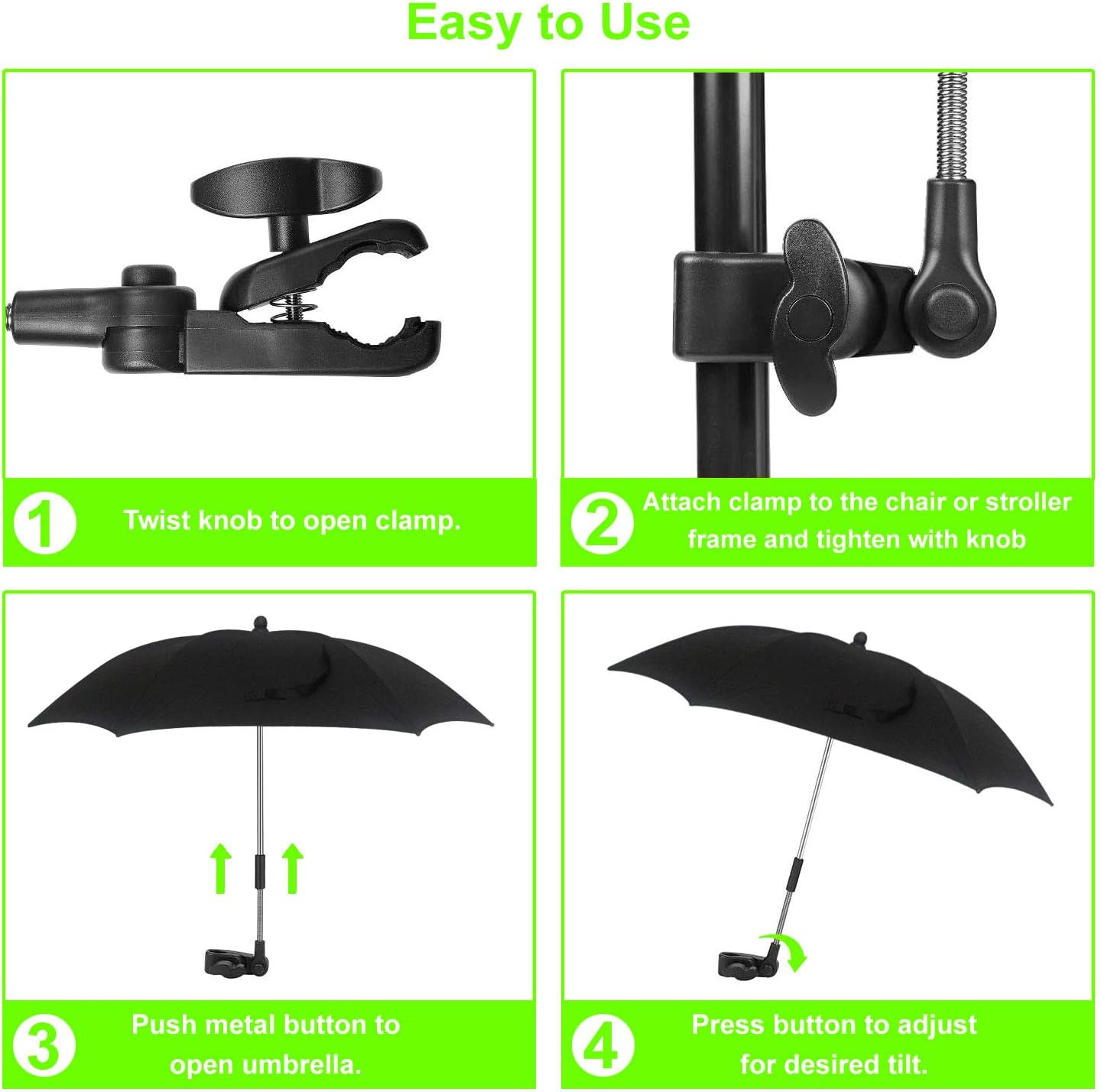 Easy to Use

1 Twist knob to open clamp.

2 Attach clamp to the chair or stroller frame and tighten with knob

3 Push metal button to open umbrella.

4 Press button to adjust for desired tilt.