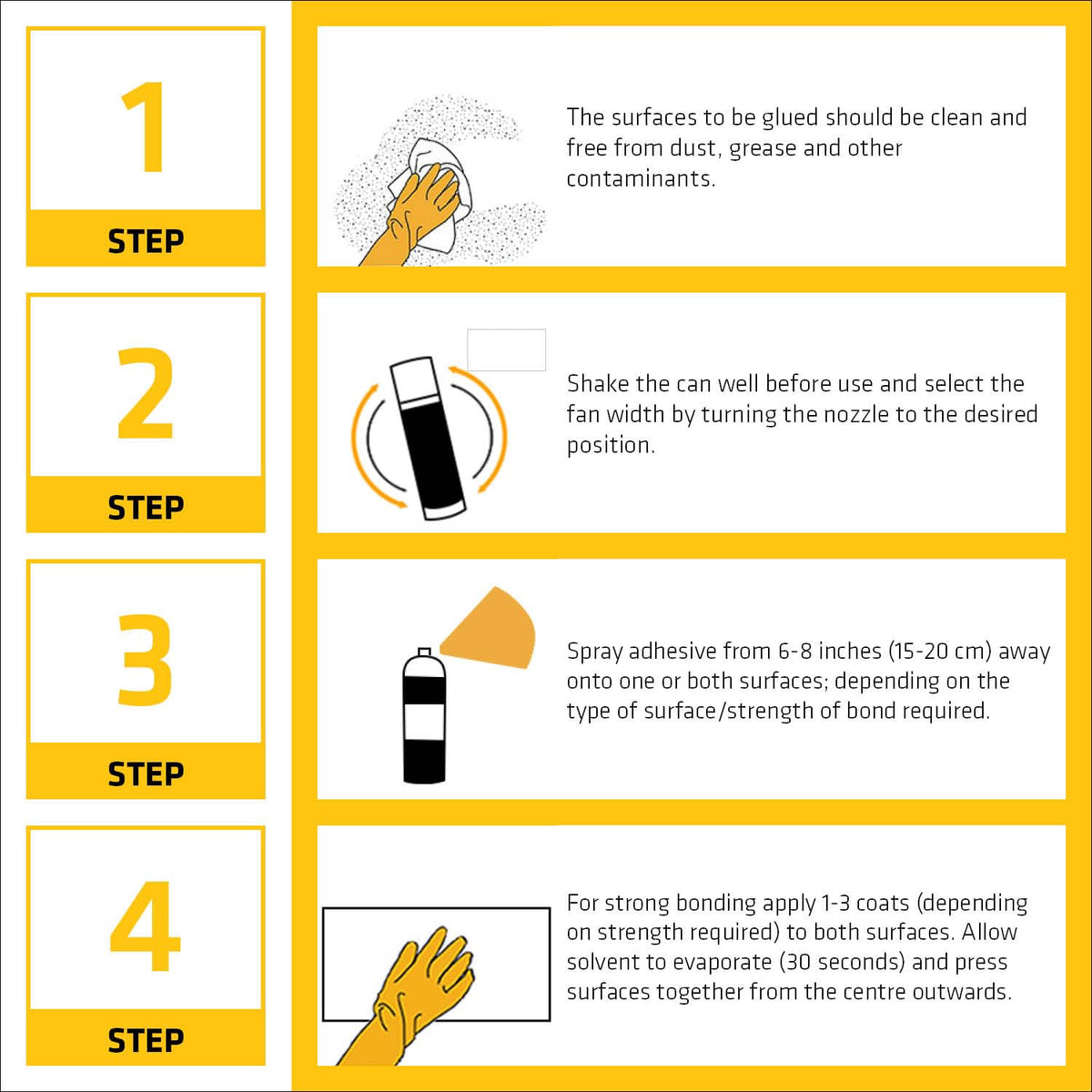 1
STEP

The surfaces to be glued should be clean and free from dust, grease and other contaminants.

2
STEP

Shake the can well before use and select the fan width by turning the nozzle to the desired position.

3
STEP

Spray adhesive from 6-8 inches (15-20 cm) away onto one or both surfaces; depending on the type of surface/strength of bond required.

4
STEP

For strong bonding apply 1-3 coats (depending on strength required) to both surfaces. Allow solvent to evaporate (30 seconds) and press surfaces together from the centre outwards.