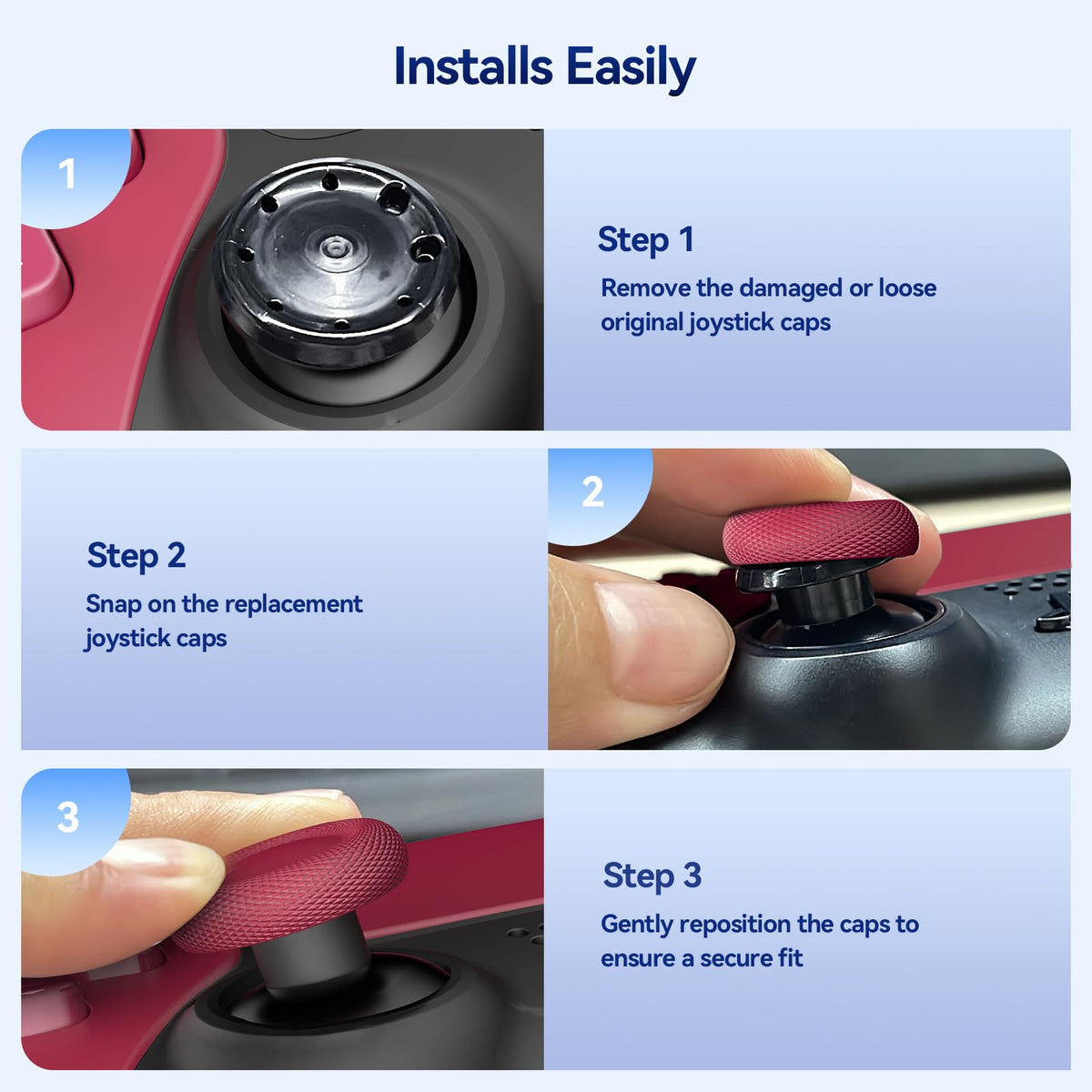 Installs Easily

1

Step 1
Remove the damaged or loose original joystick caps

Step 2
Snap on the replacement joystick caps

2

3

Step 3
Gently reposition the caps to ensure a secure fit