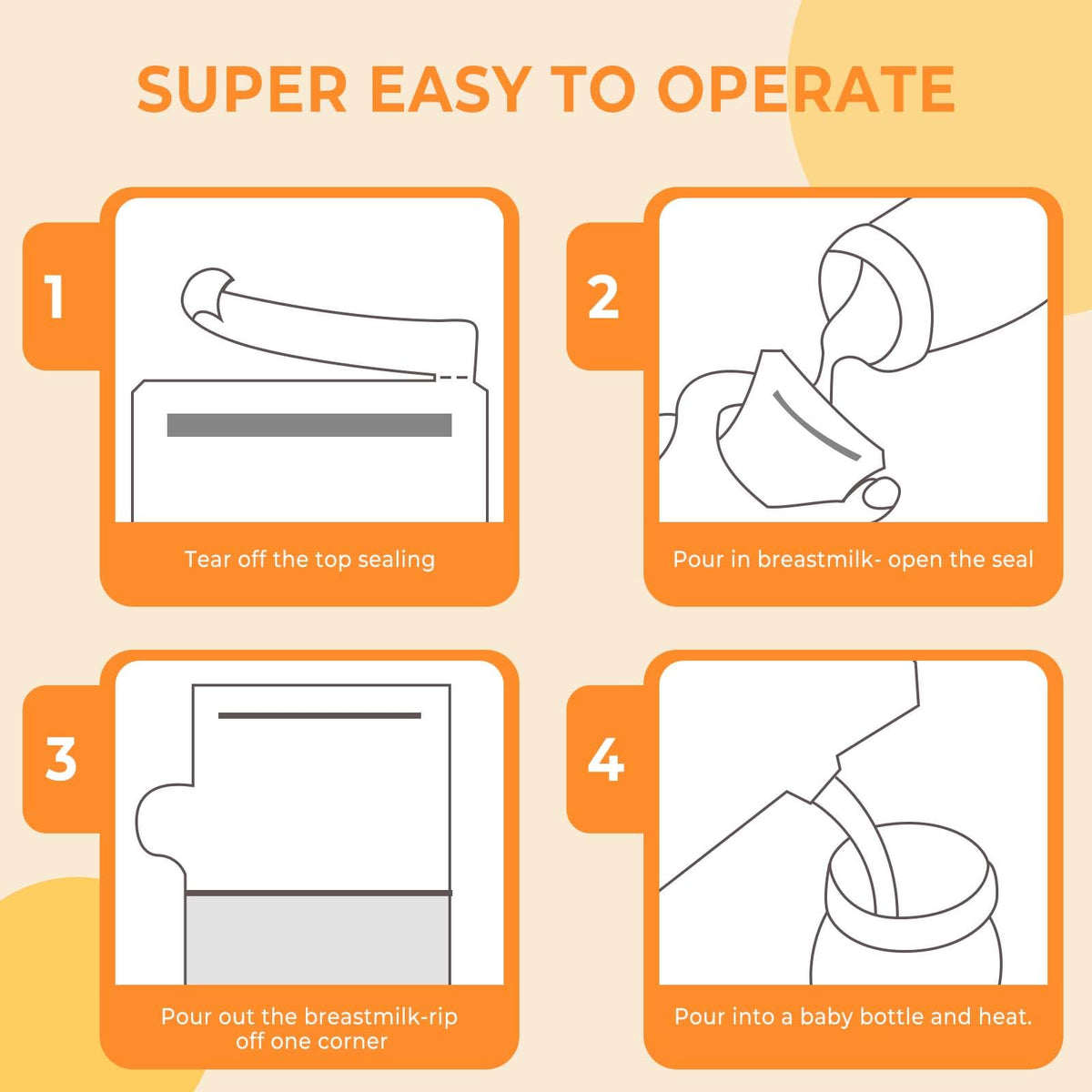 SUPER EASY TO OPERATE

1

Tear off the top sealing

2

Pour in breastmilk- open the seal

3

Pour out the breastmilk-rip off one corner

4

Pour into a baby bottle and heat.