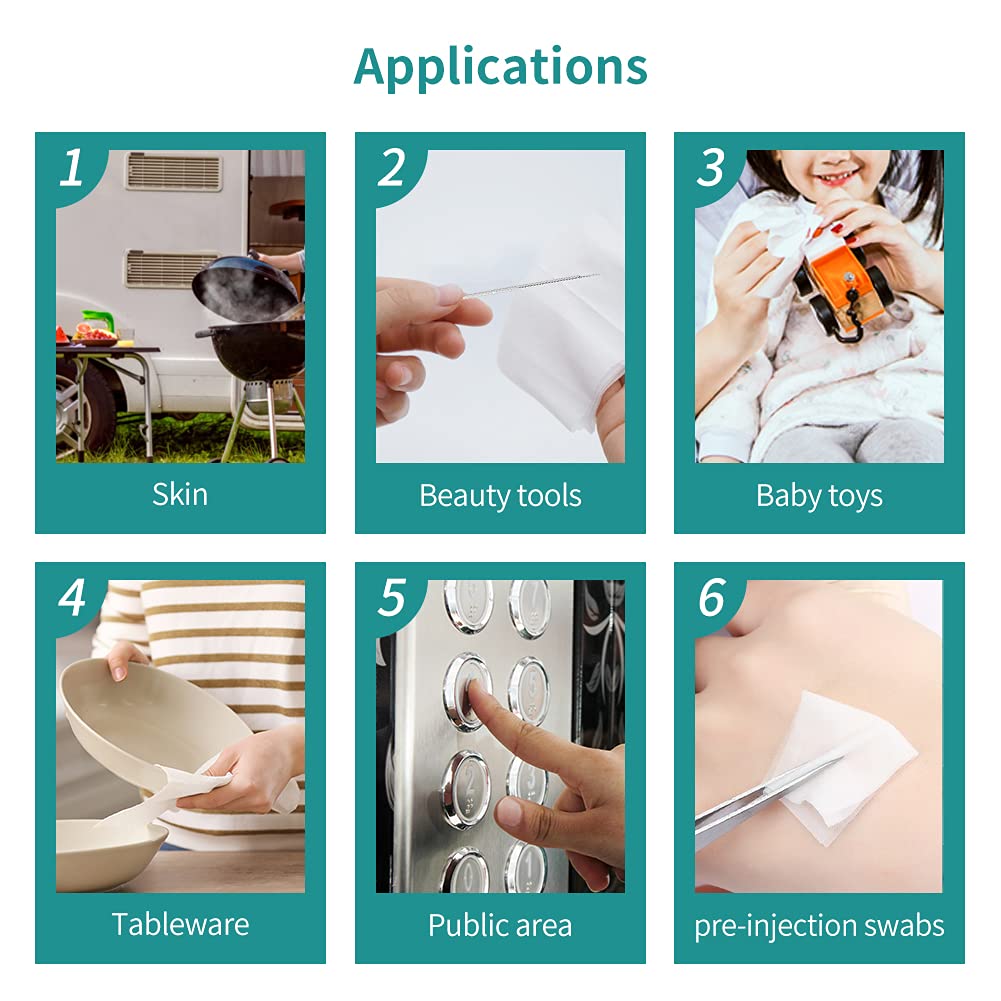 Applications

1
Skin

2
Beauty tools

3
Baby toys

4
Tableware

5
Public area

6
pre-injection swabs