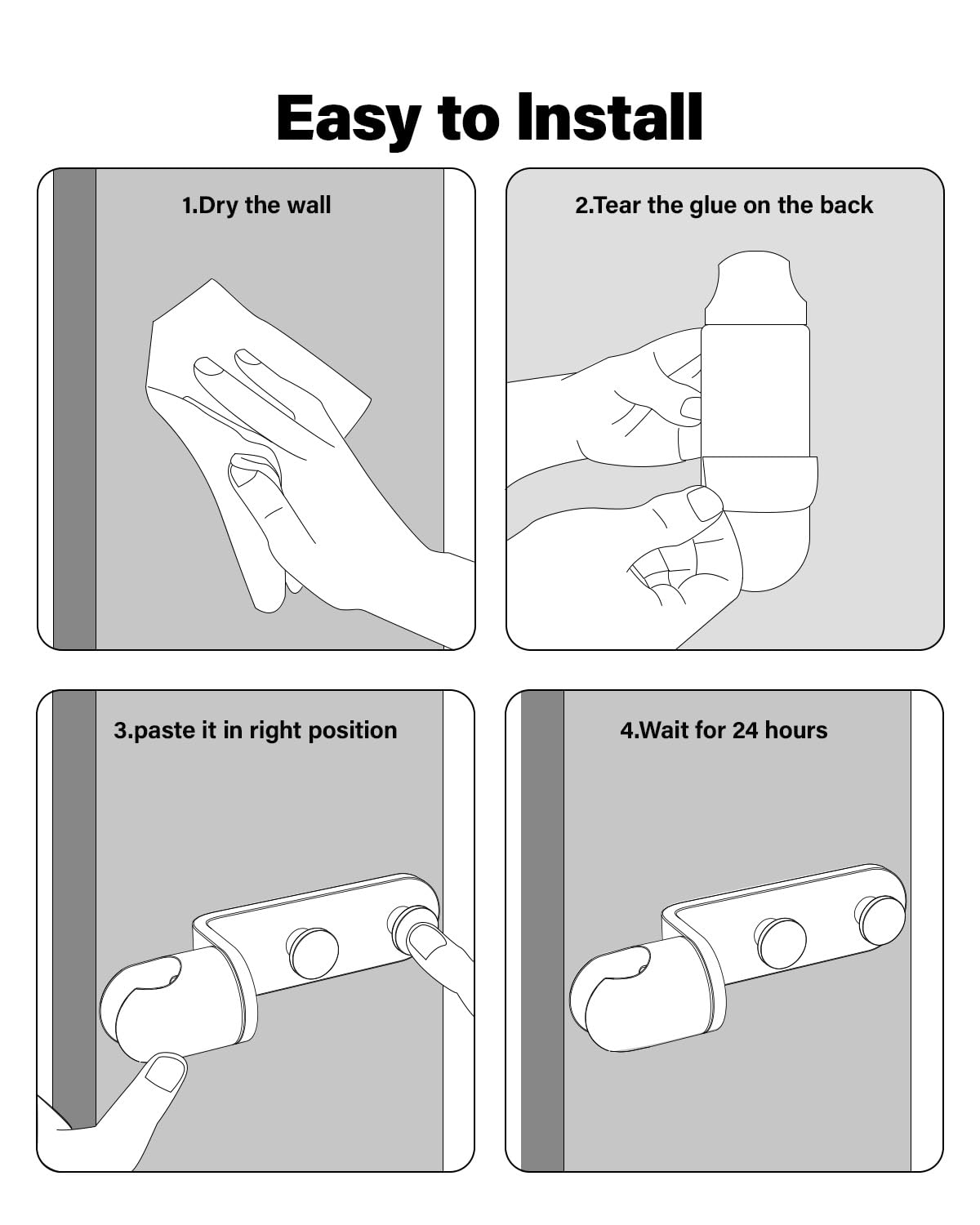 Easy to Install

1.Dry the wall

2.Tear the glue on the back

3.paste it in right position

4.Wait for 24 hours