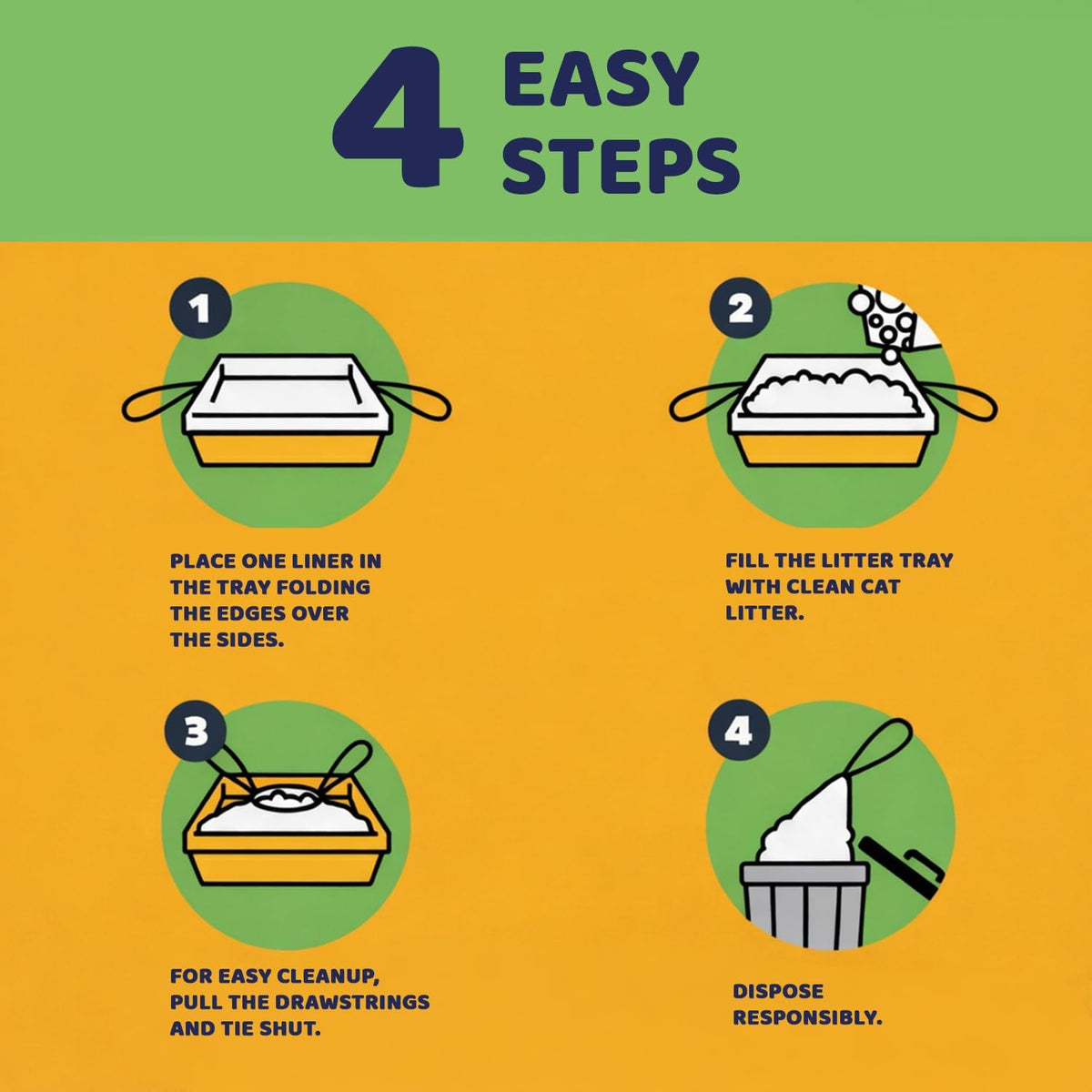 4 EASY STEPS

1

PLACE ONE LINER IN THE TRAY FOLDING THE EDGES OVER THE SIDES.

2

FILL THE LITTER TRAY WITH CLEAN CAT LITTER.

3

FOR EASY CLEANUP, PULL THE DRAWSTRINGS AND TIE SHUT.

4

DISPOSE RESPONSIBLY.