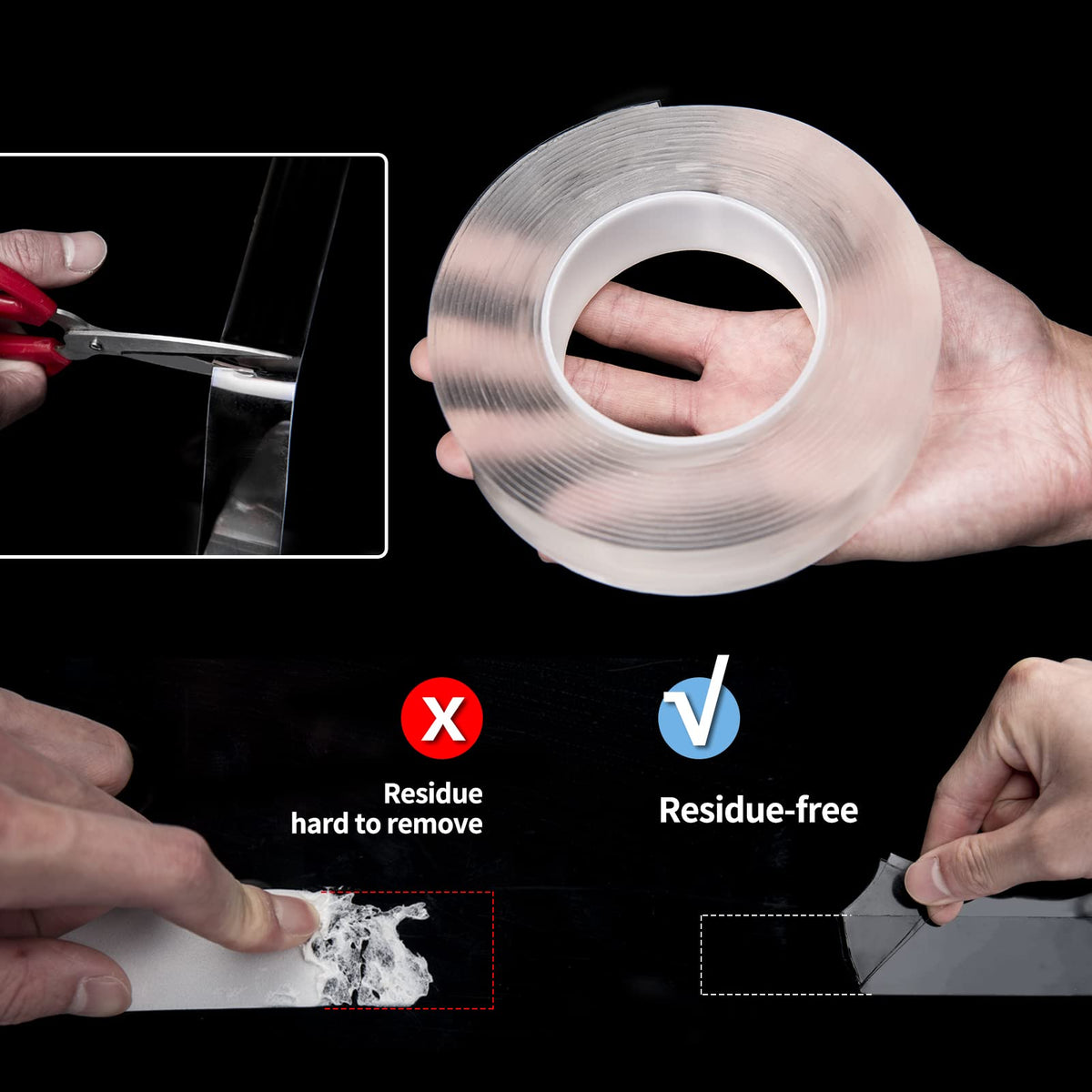 X

Residue
hard to remove

√

Residue-free