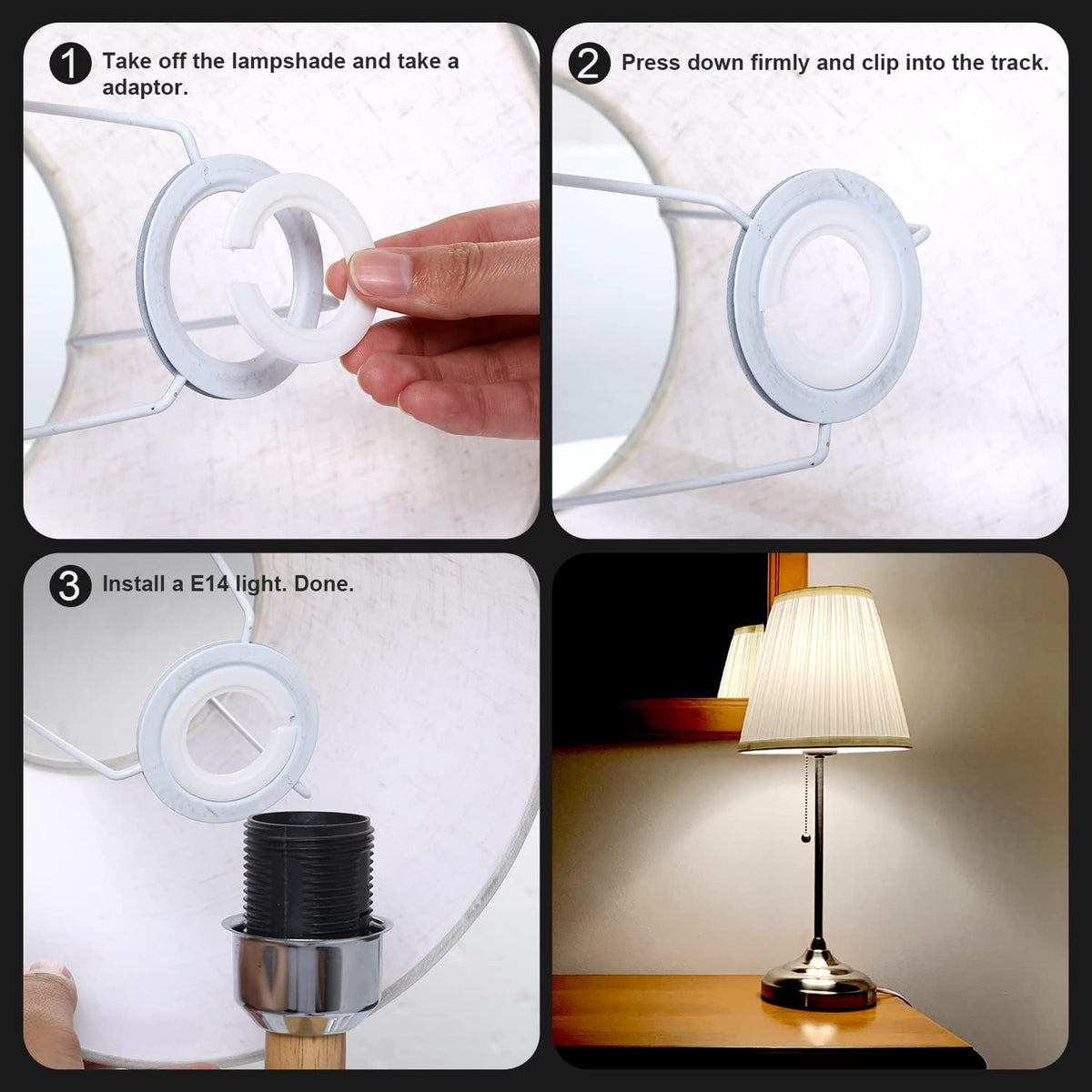 1 Take off the lampshade and take a adaptor.

2 Press down firmly and clip into the track.

3 Install a E14 light. Done.