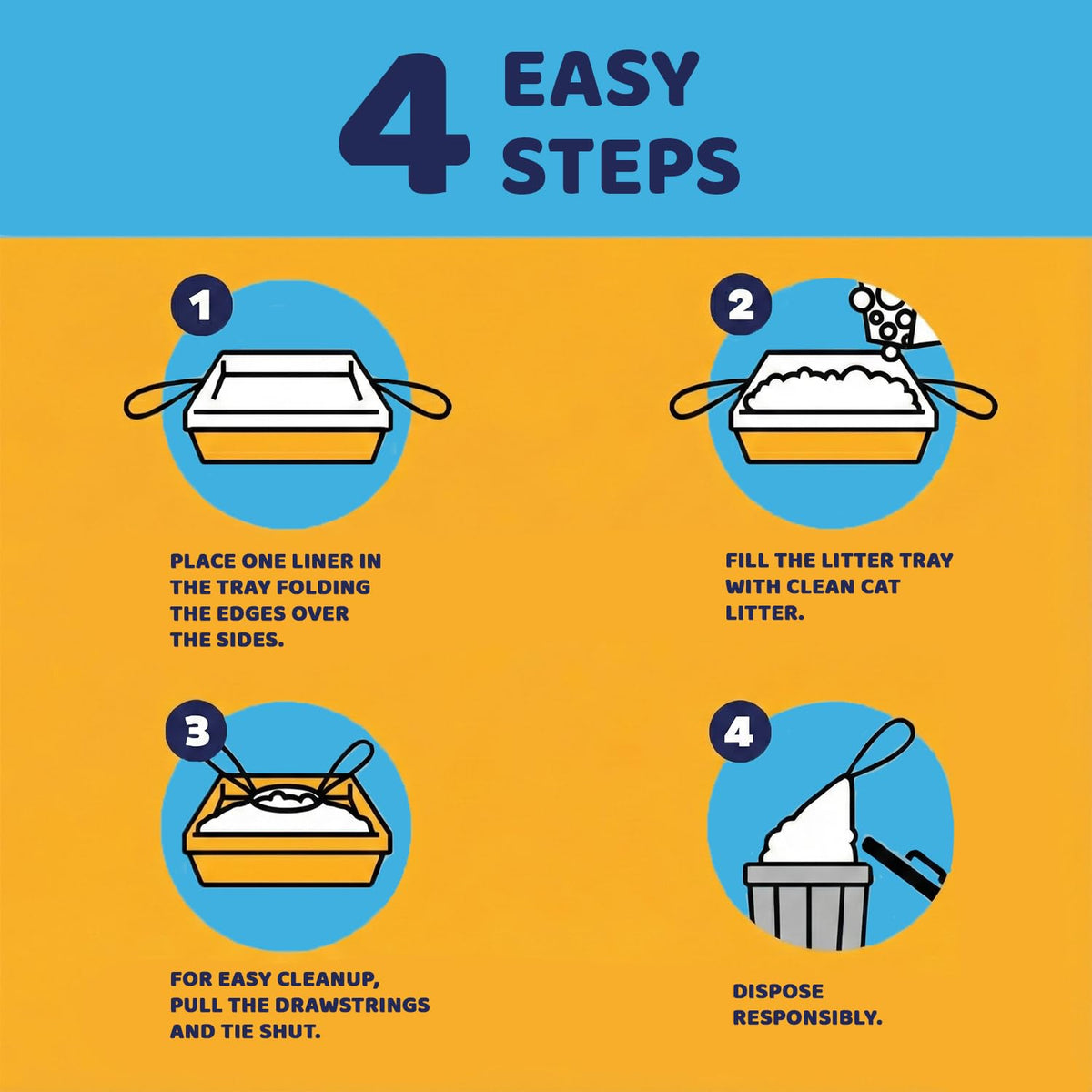 4 EASY STEPS

1

PLACE ONE LINER IN THE TRAY FOLDING THE EDGES OVER THE SIDES.

2

FILL THE LITTER TRAY WITH CLEAN CAT LITTER.

3

FOR EASY CLEANUP, PULL THE DRAWSTRINGS AND TIE SHUT.

4

DISPOSE RESPONSIBLY.