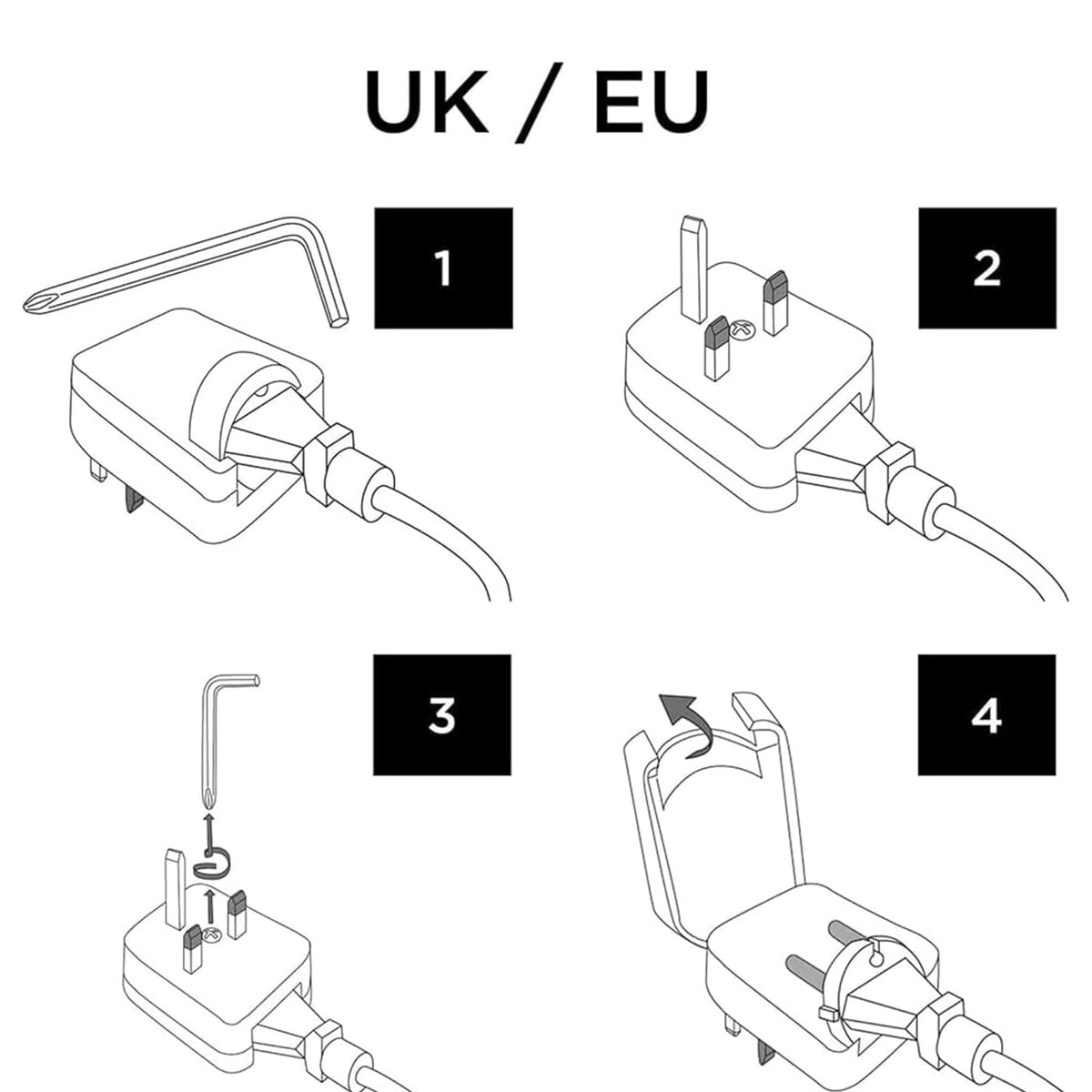 UK / EU

1

2

3

4